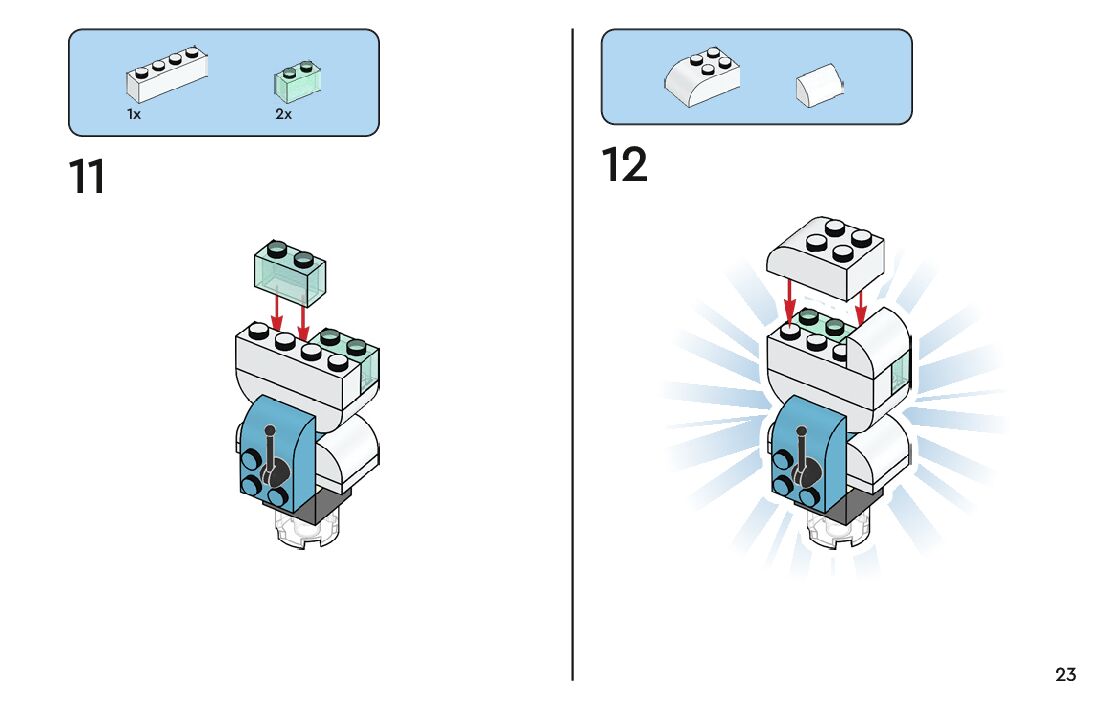 1x
2x

11

12

23