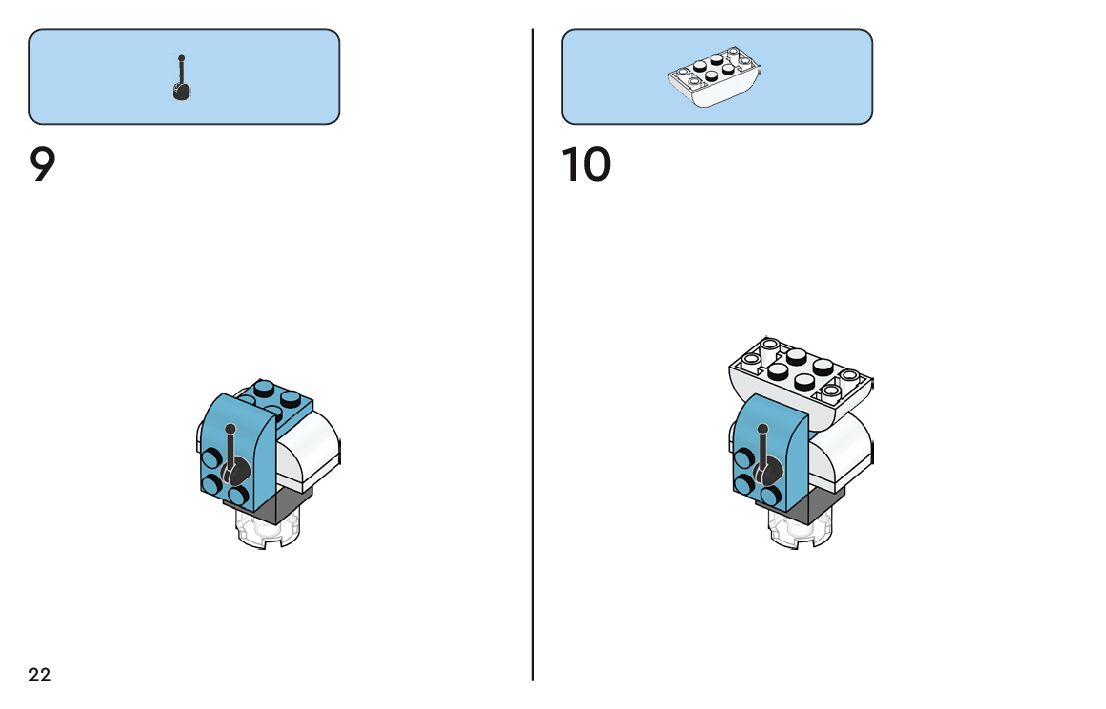 9

10

22