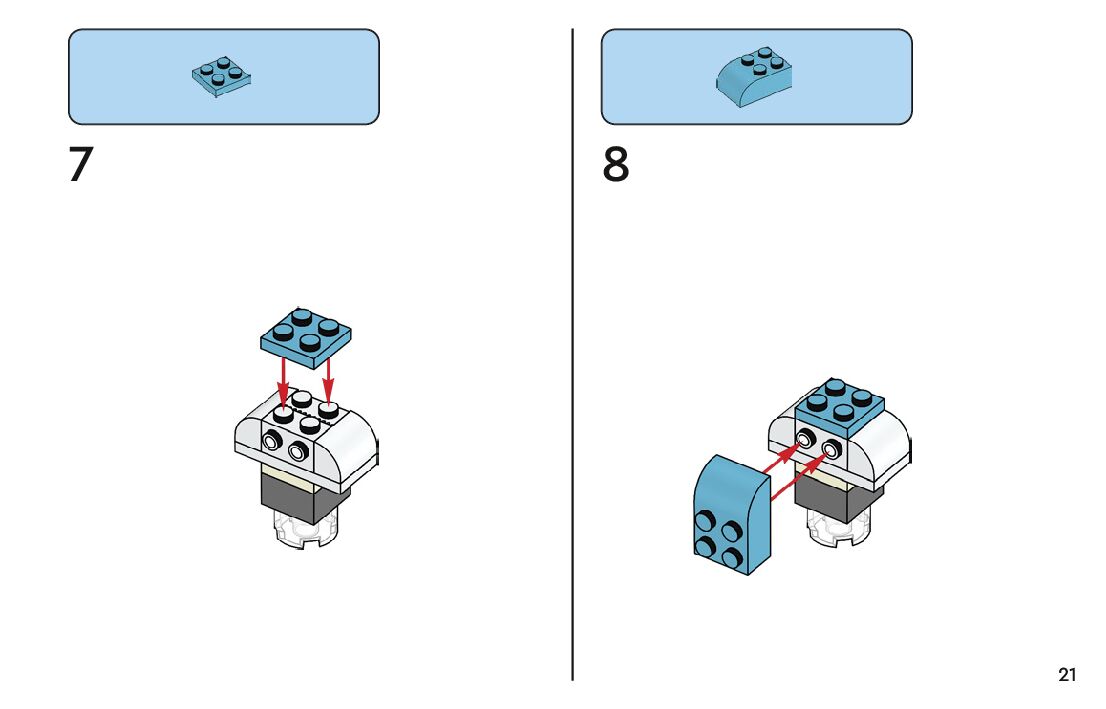 7

8

21