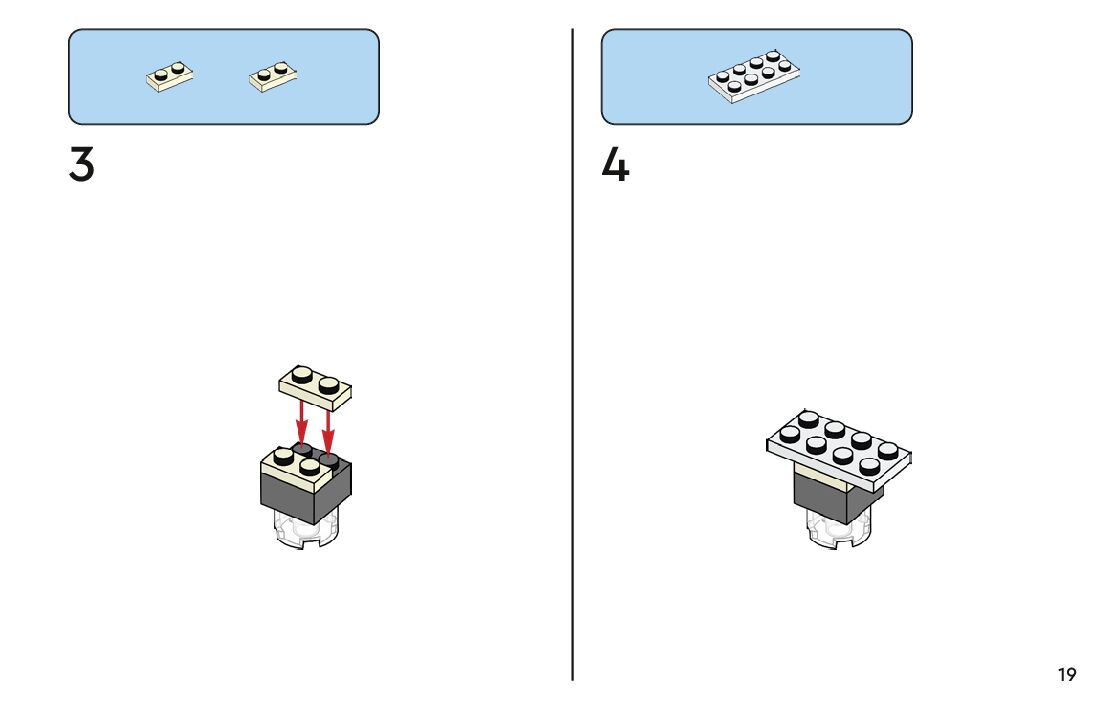 3

4

19