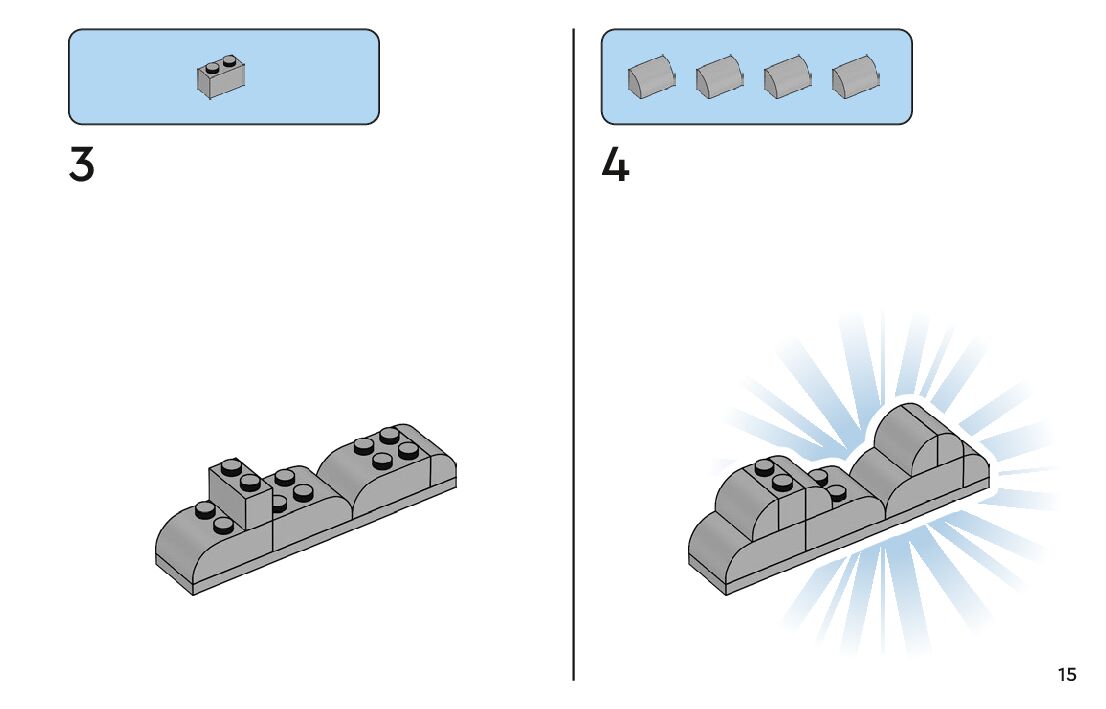 3

4

15