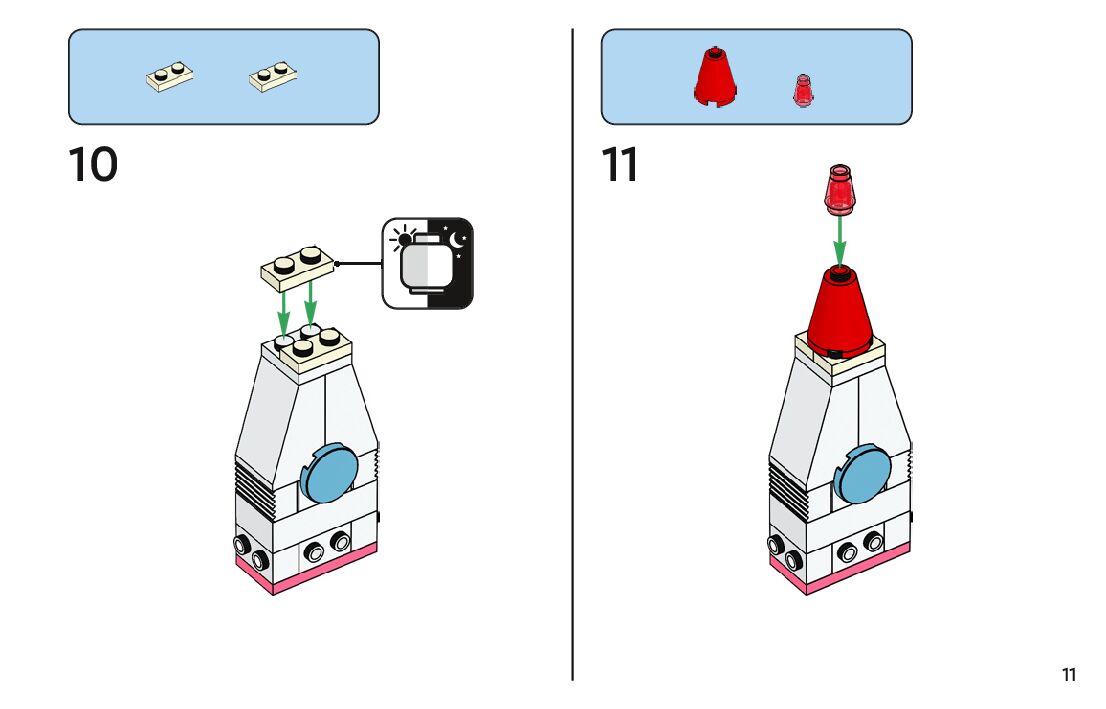 10

11

11