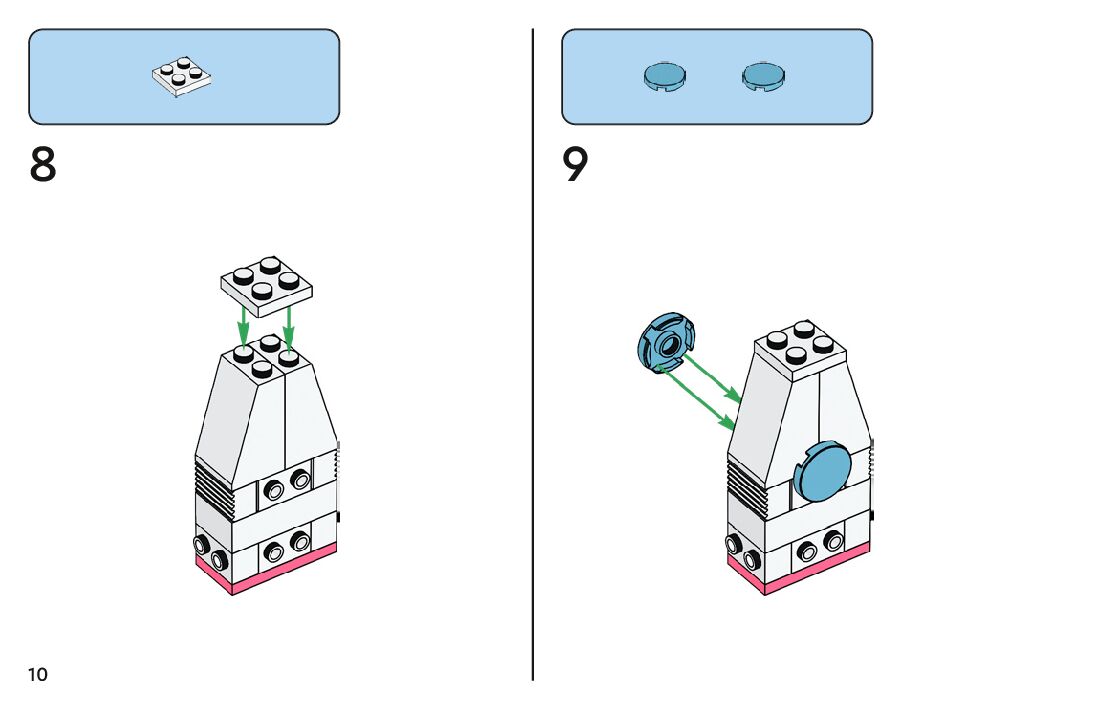 8

9

10