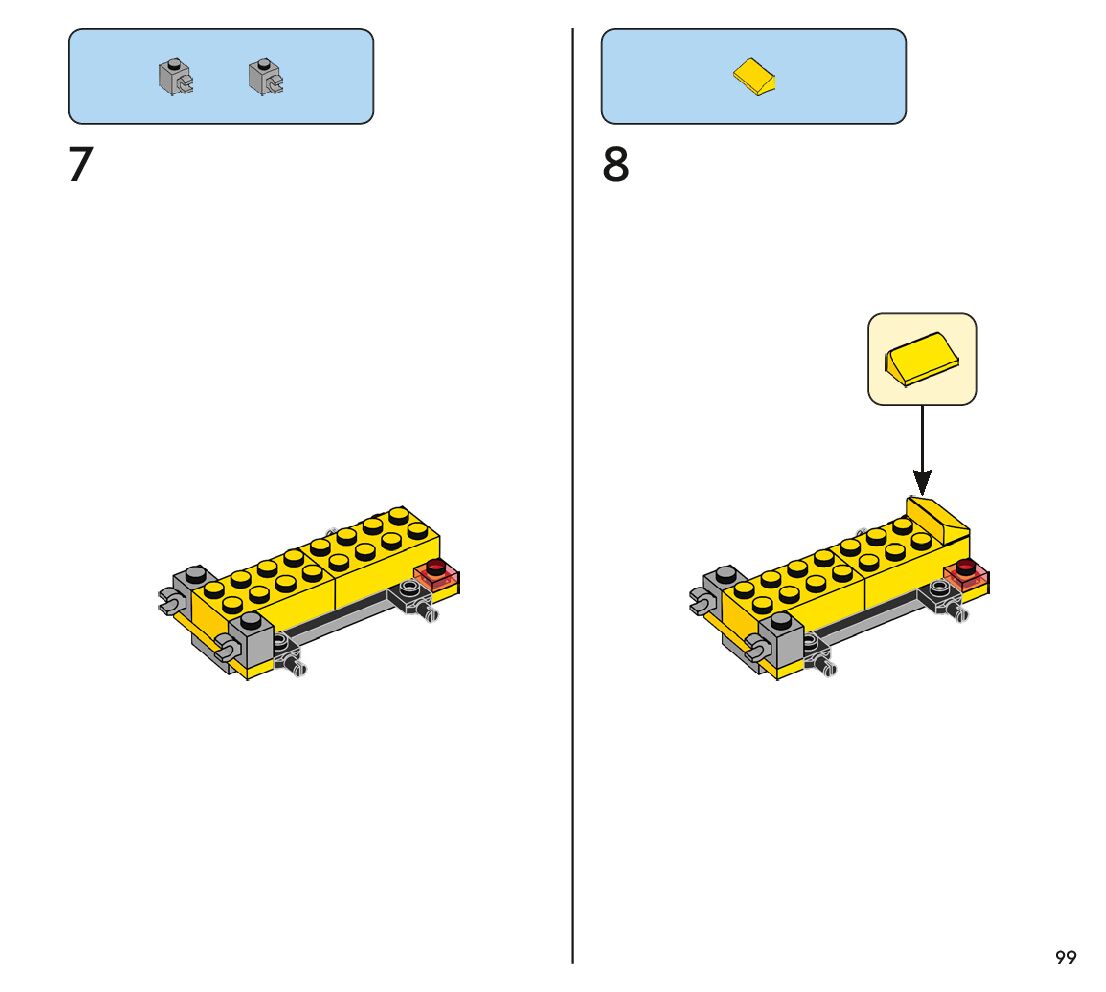 7

8

99