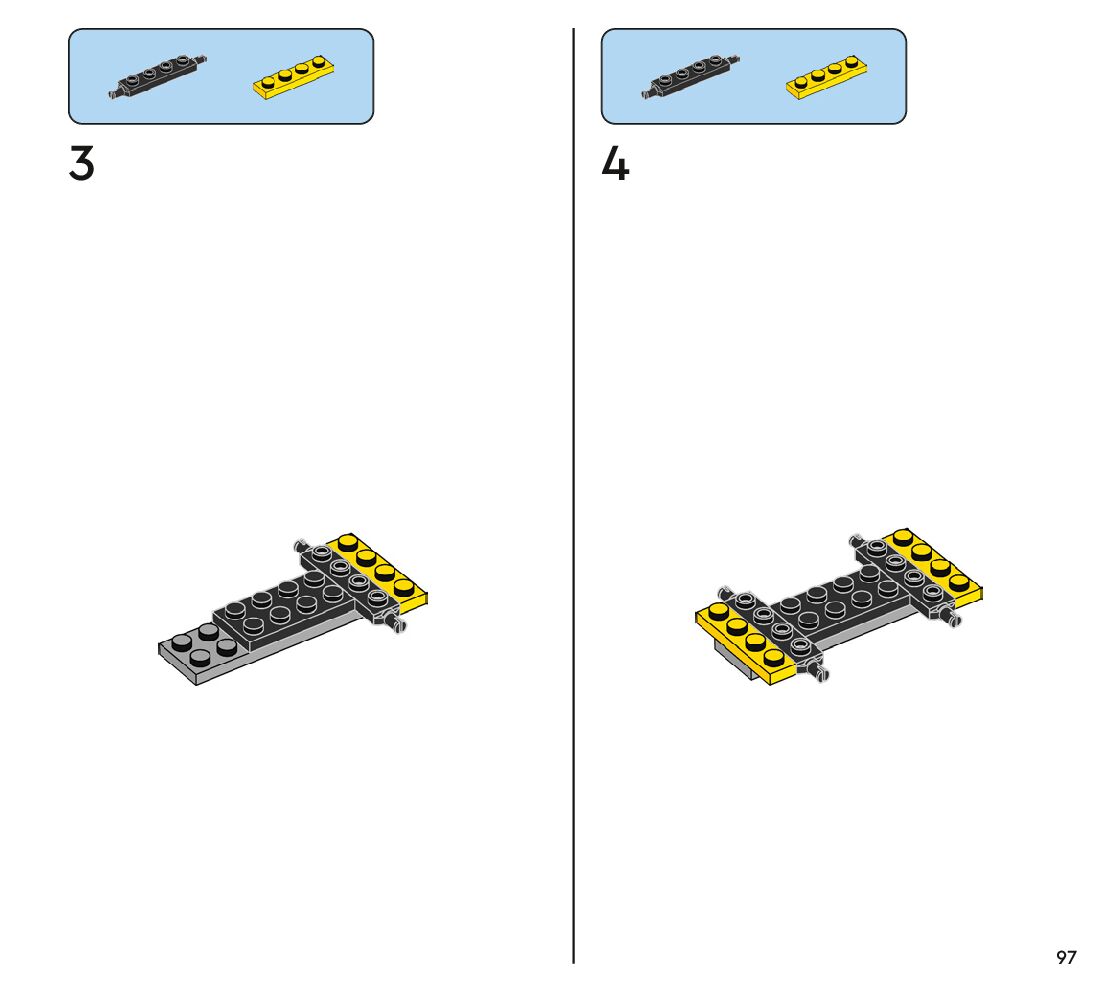 3

4

97