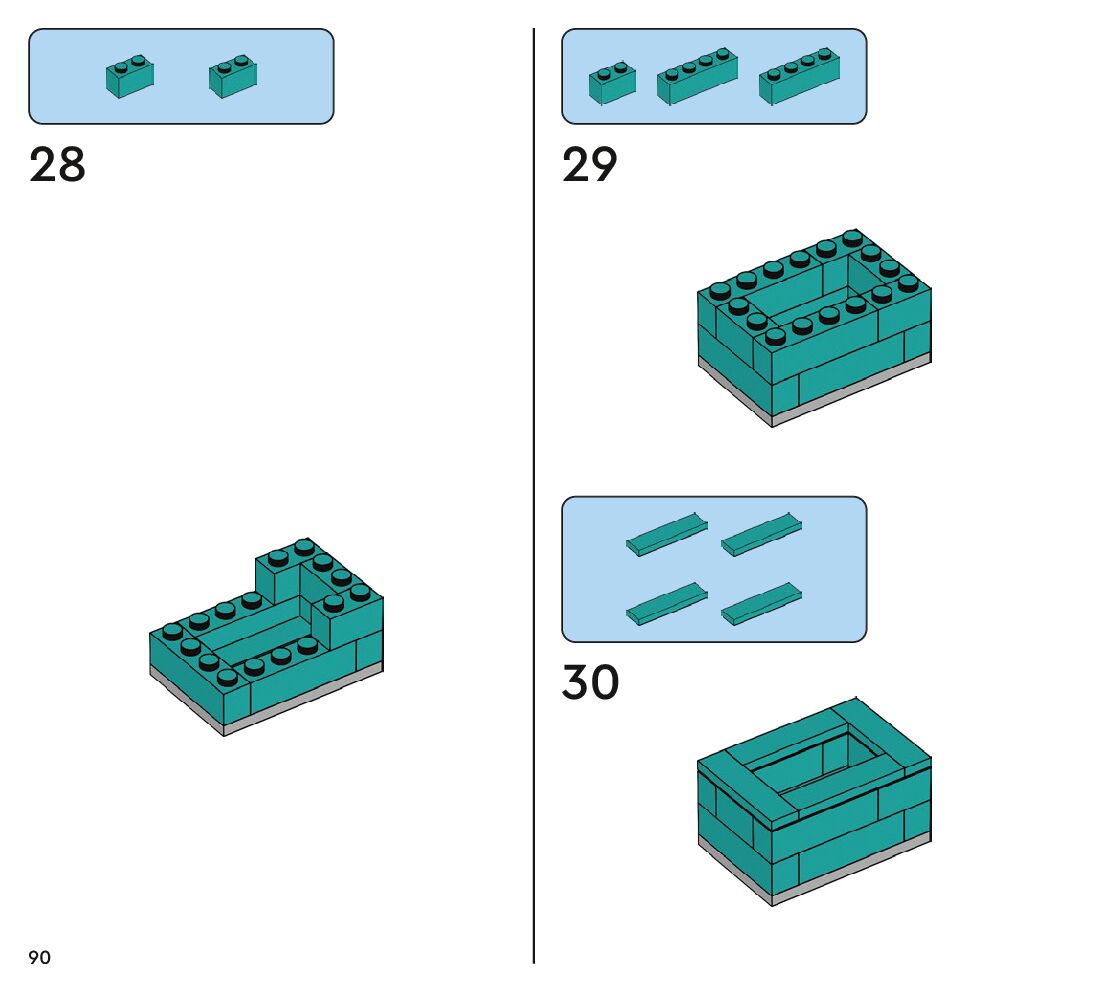 28

29

30

90