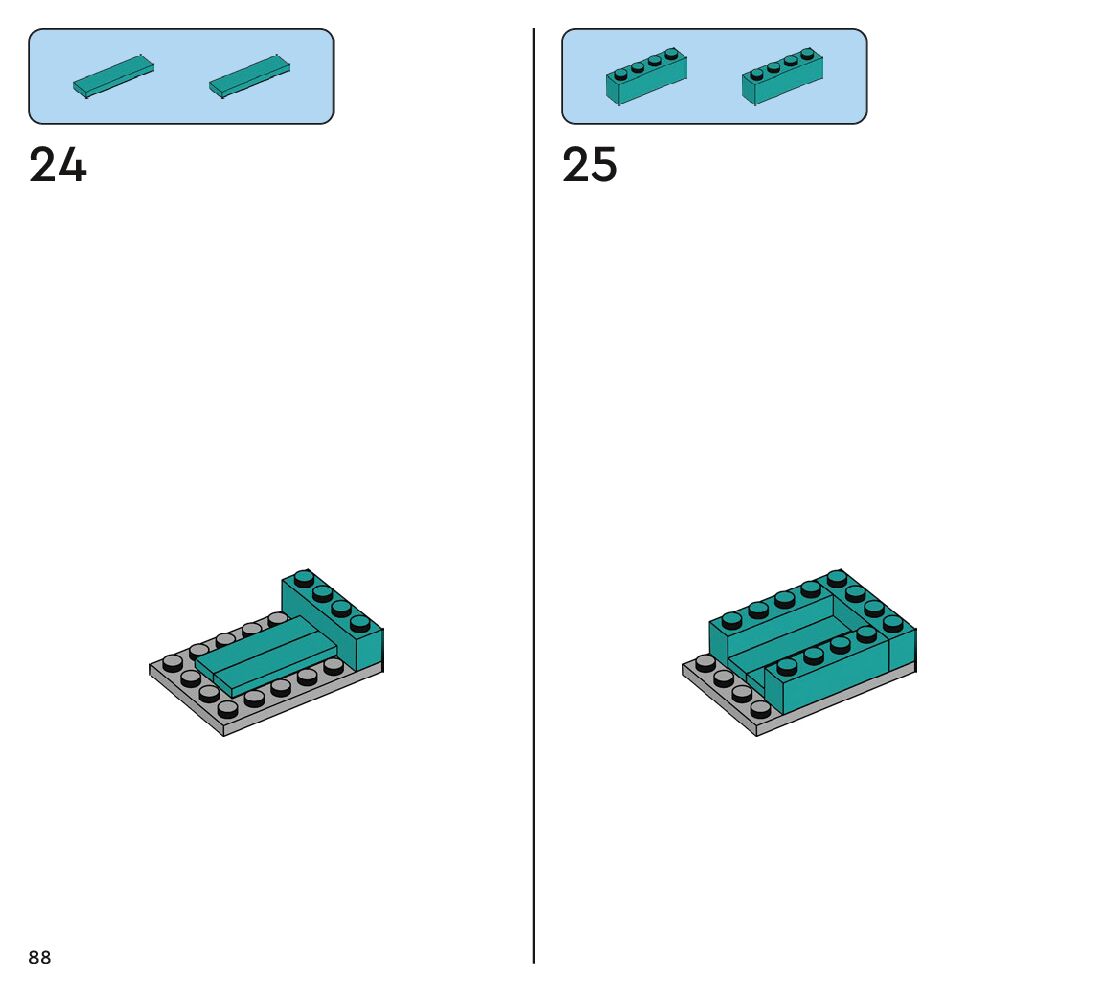 24

25

88