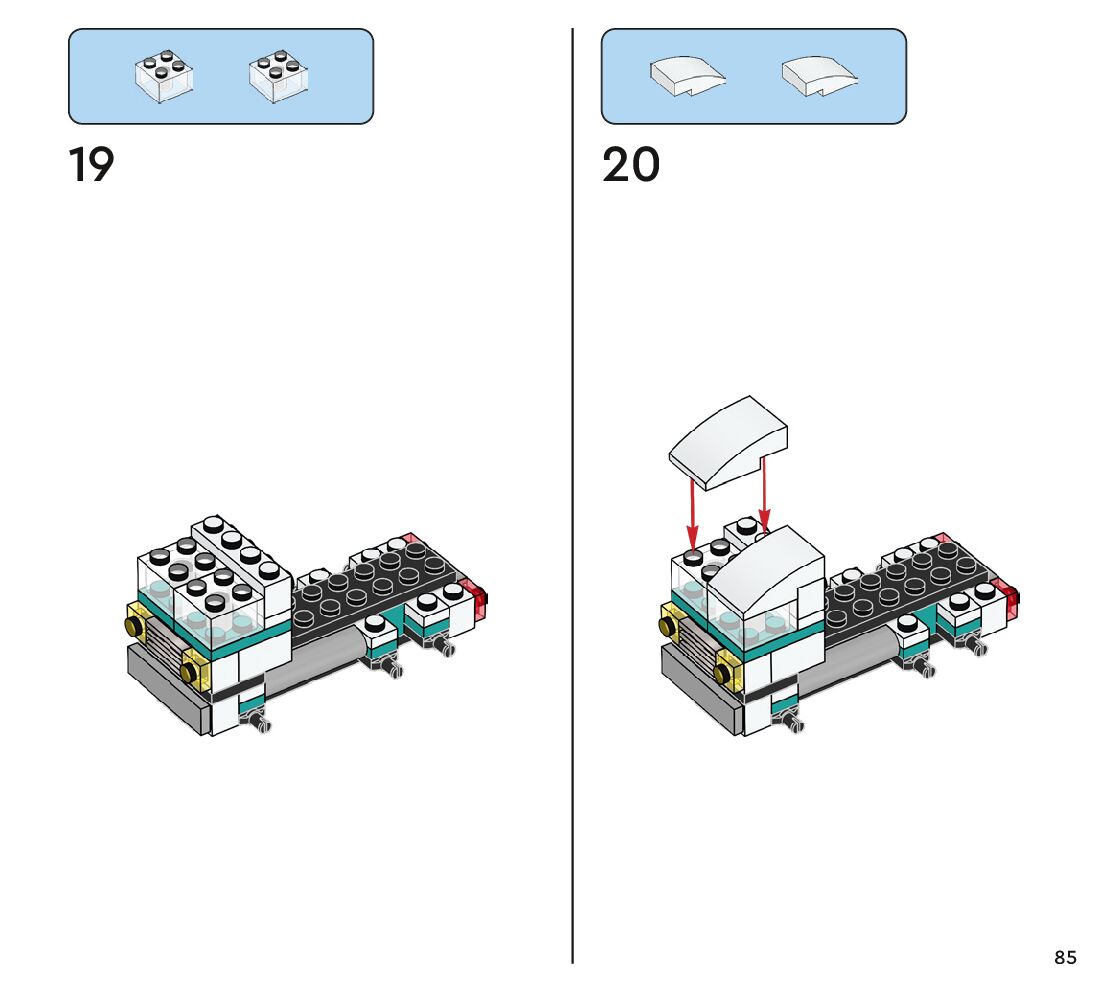 19

20

85