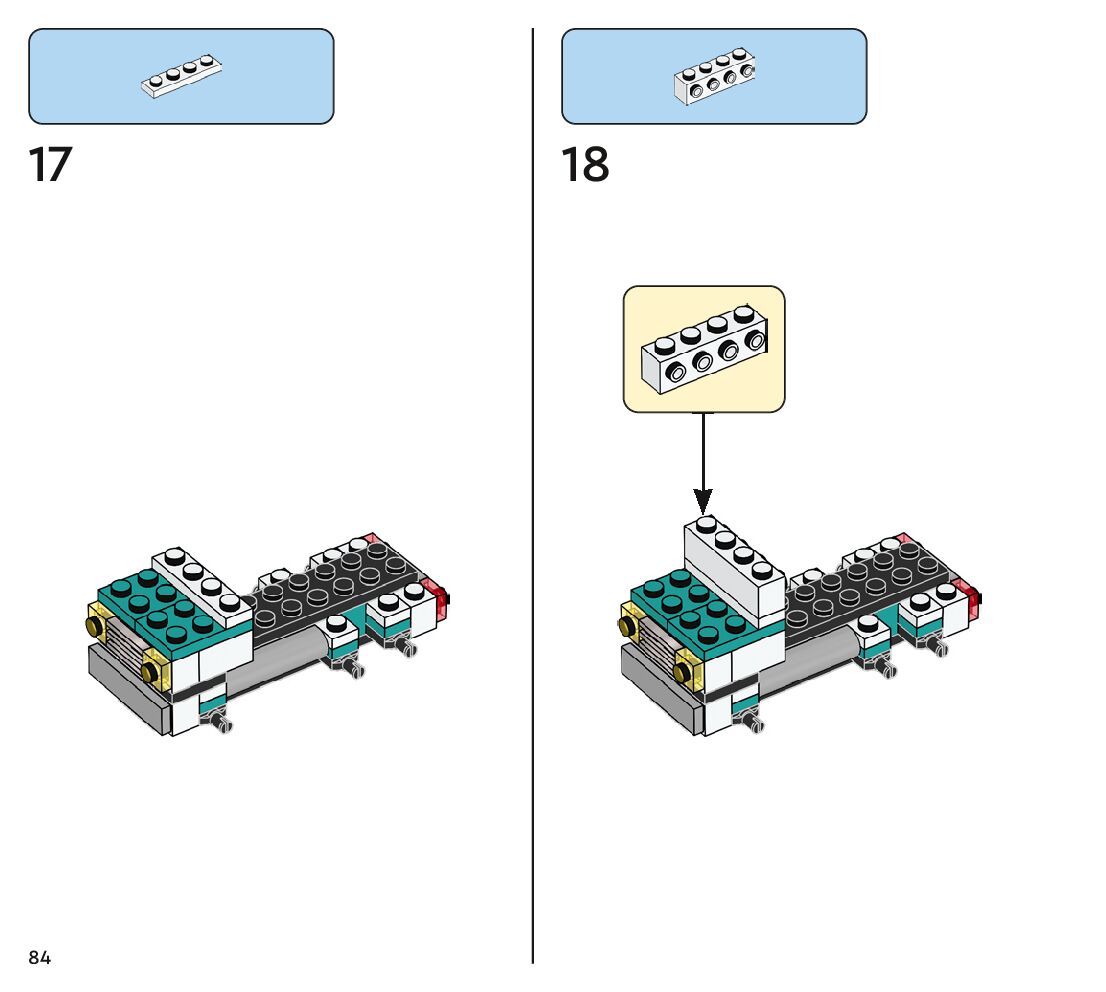 17

18

84