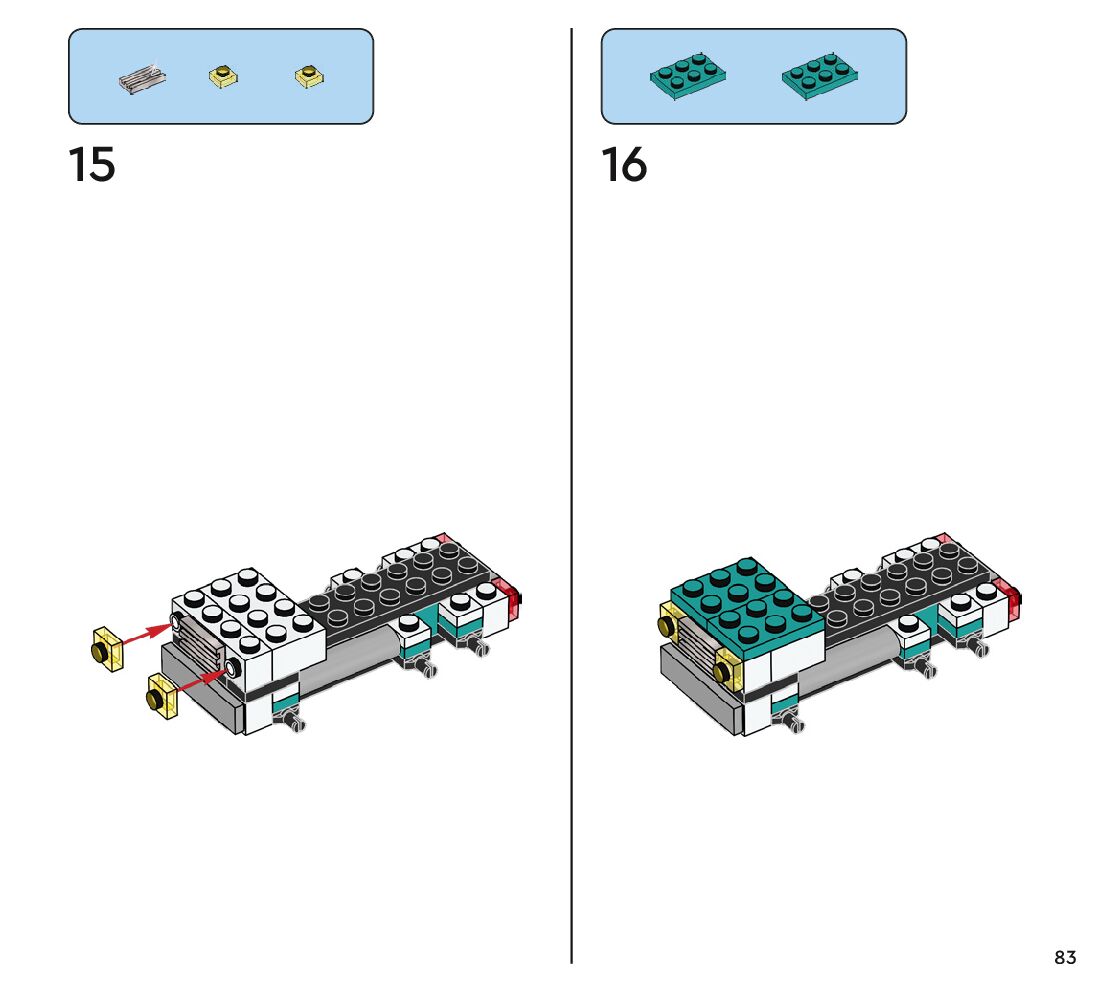 15

16

83