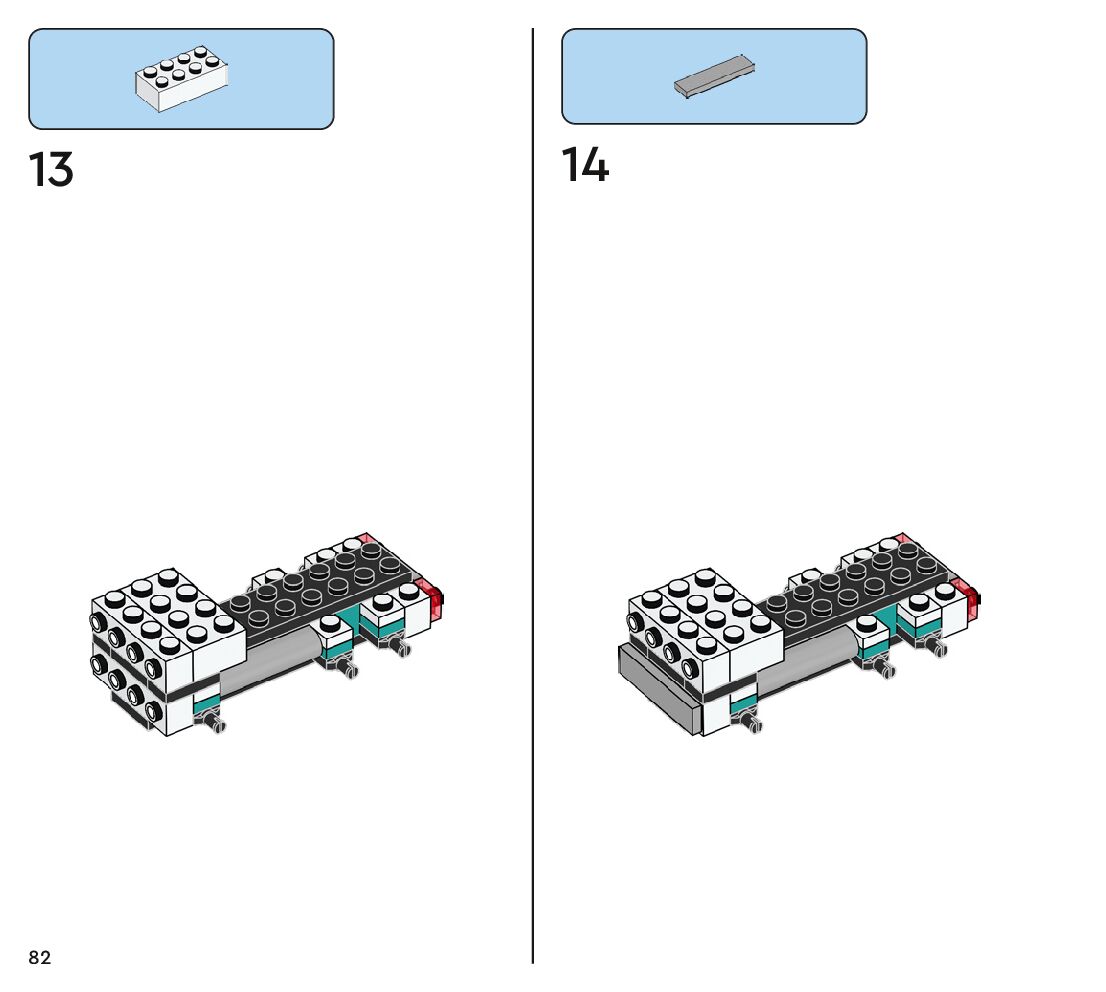 13

14

82