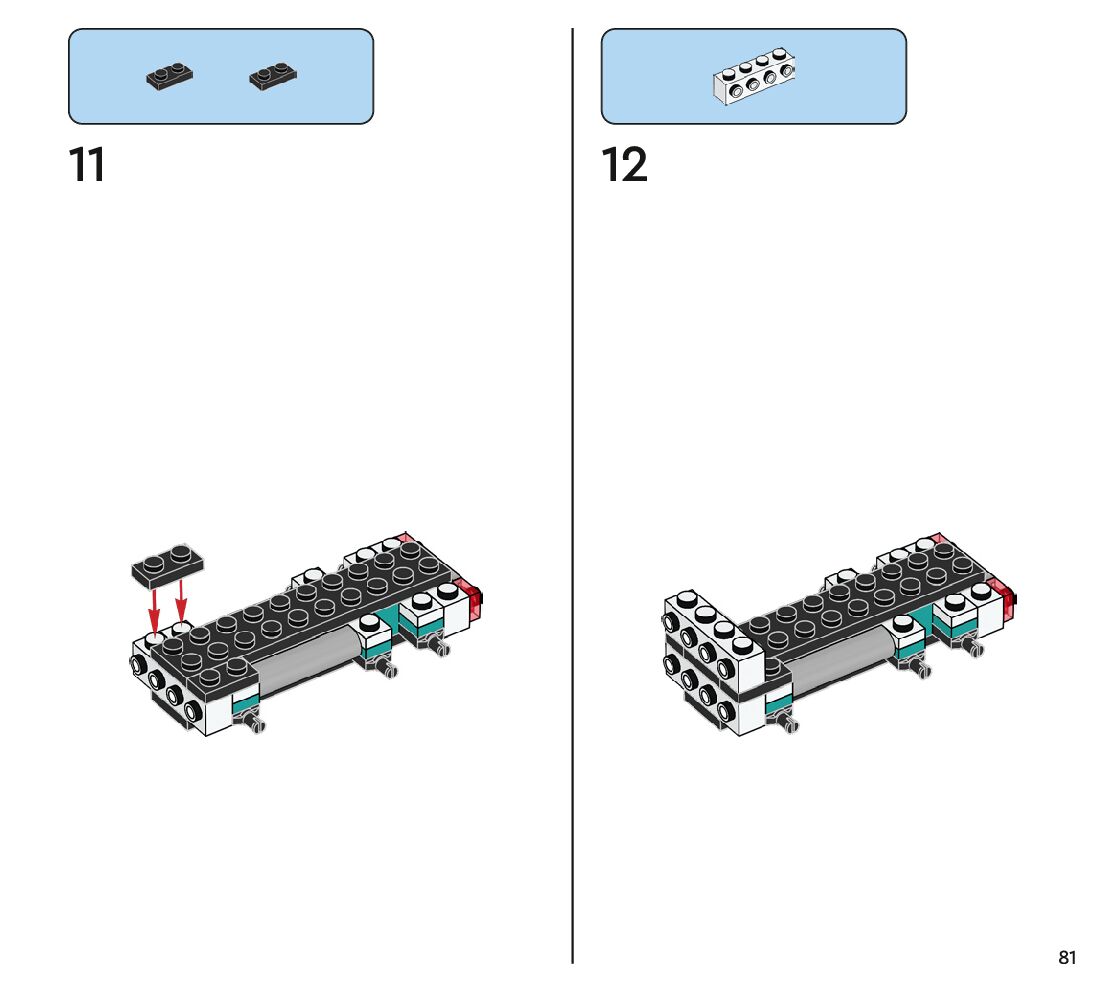 11

12

81