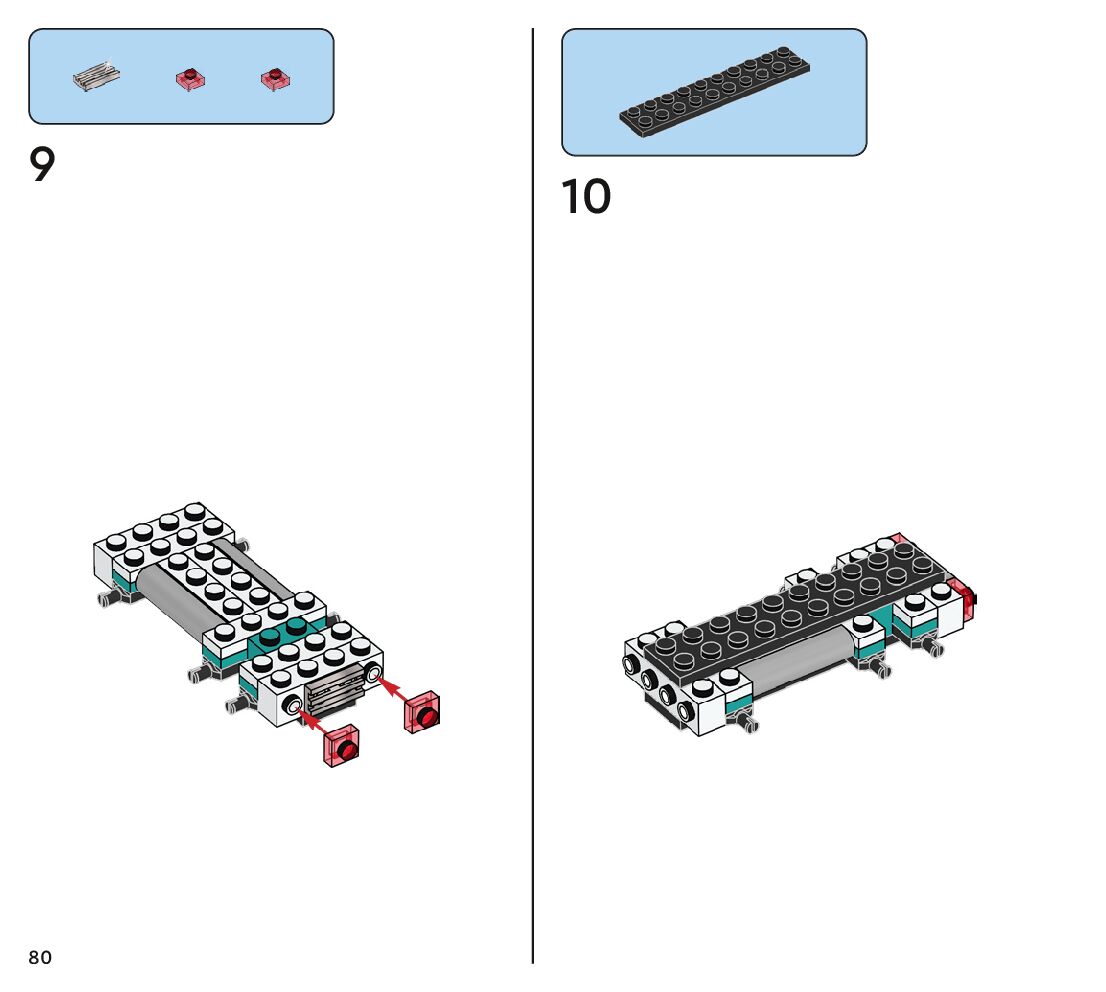 9

10

80