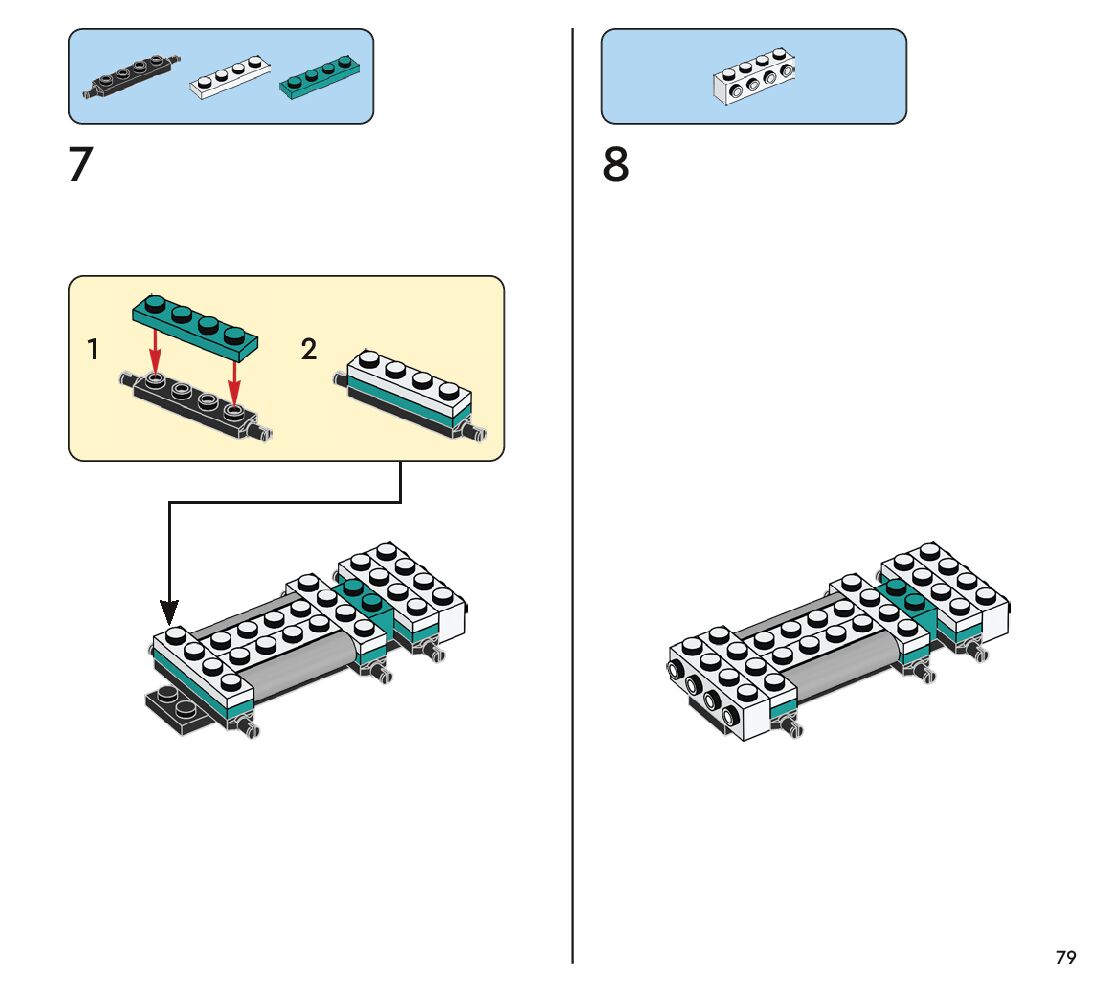 7

1

2

8

79