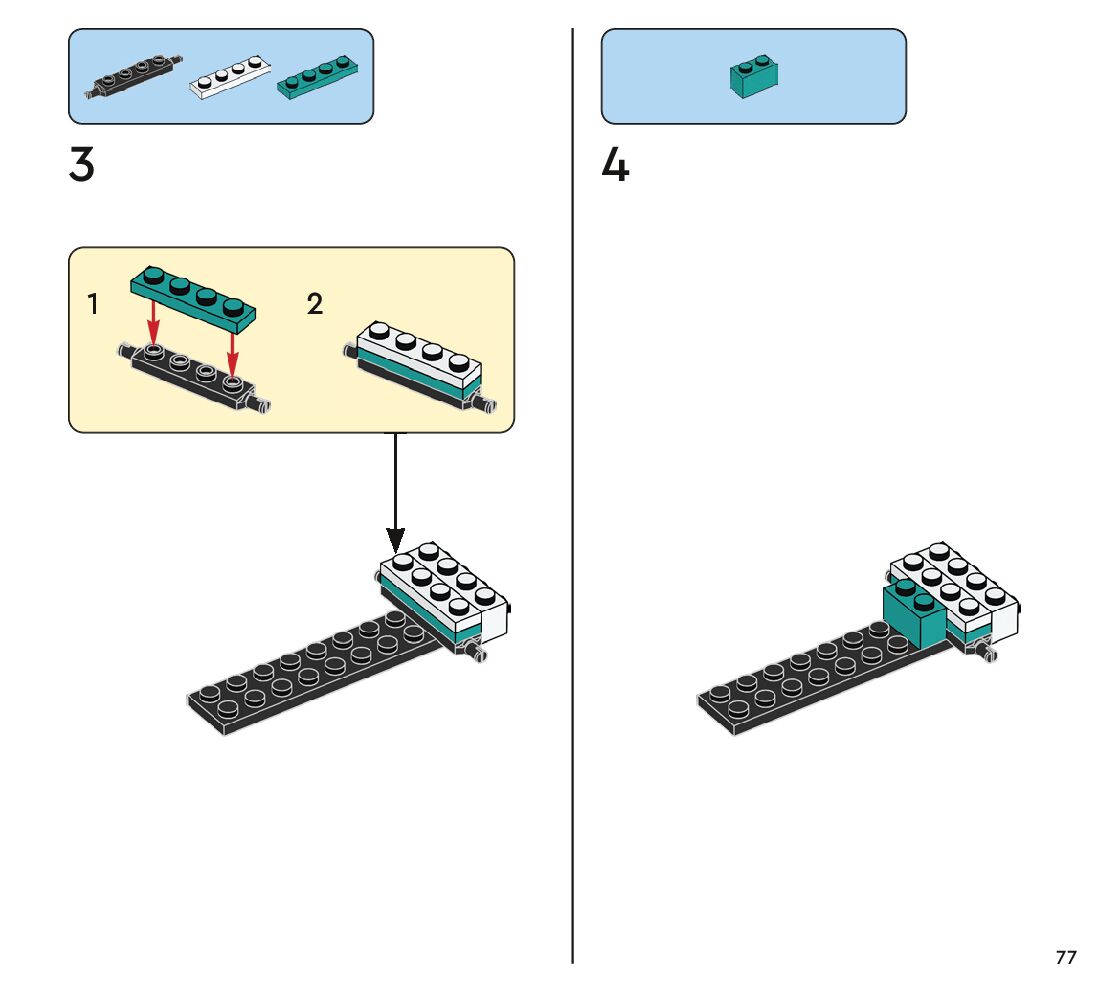 3

1

2

4

77