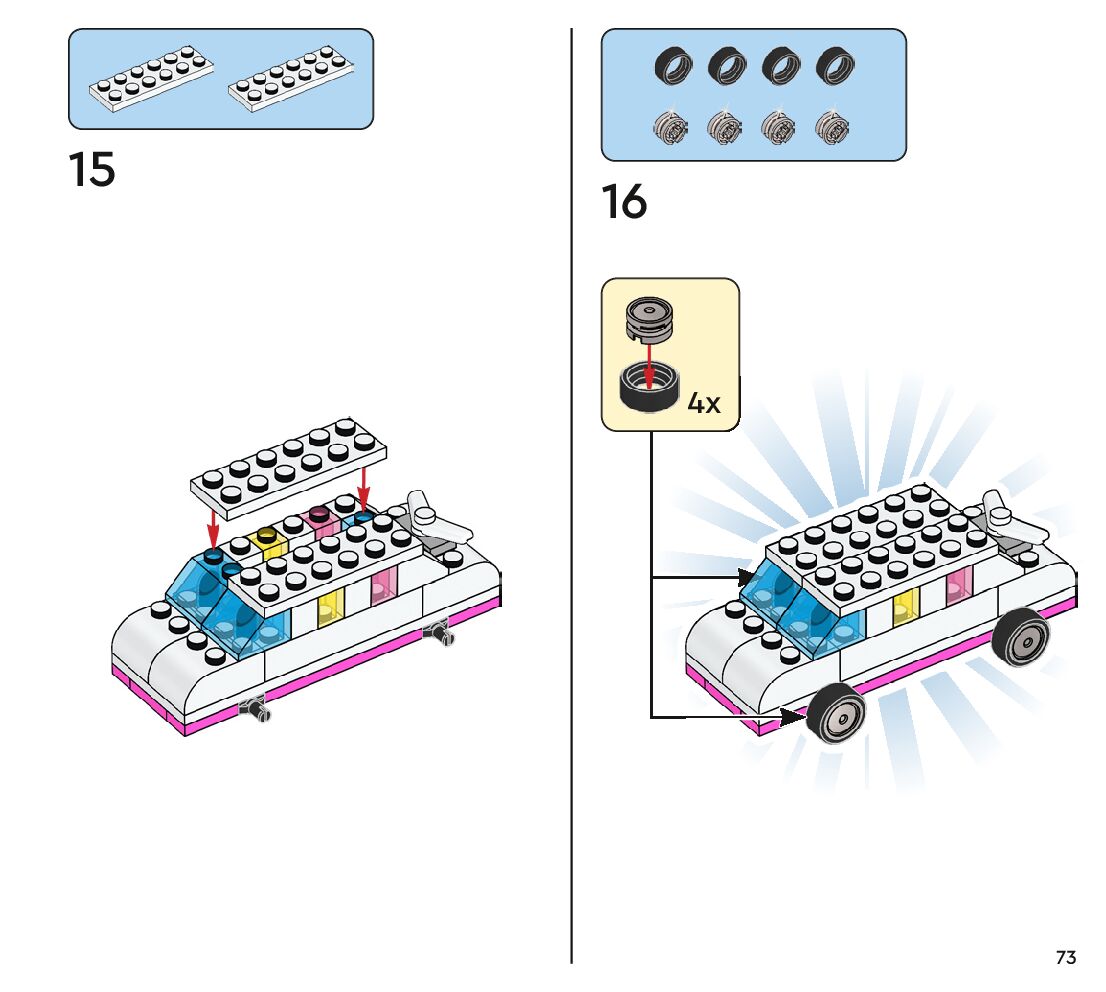 15

16

4x

73