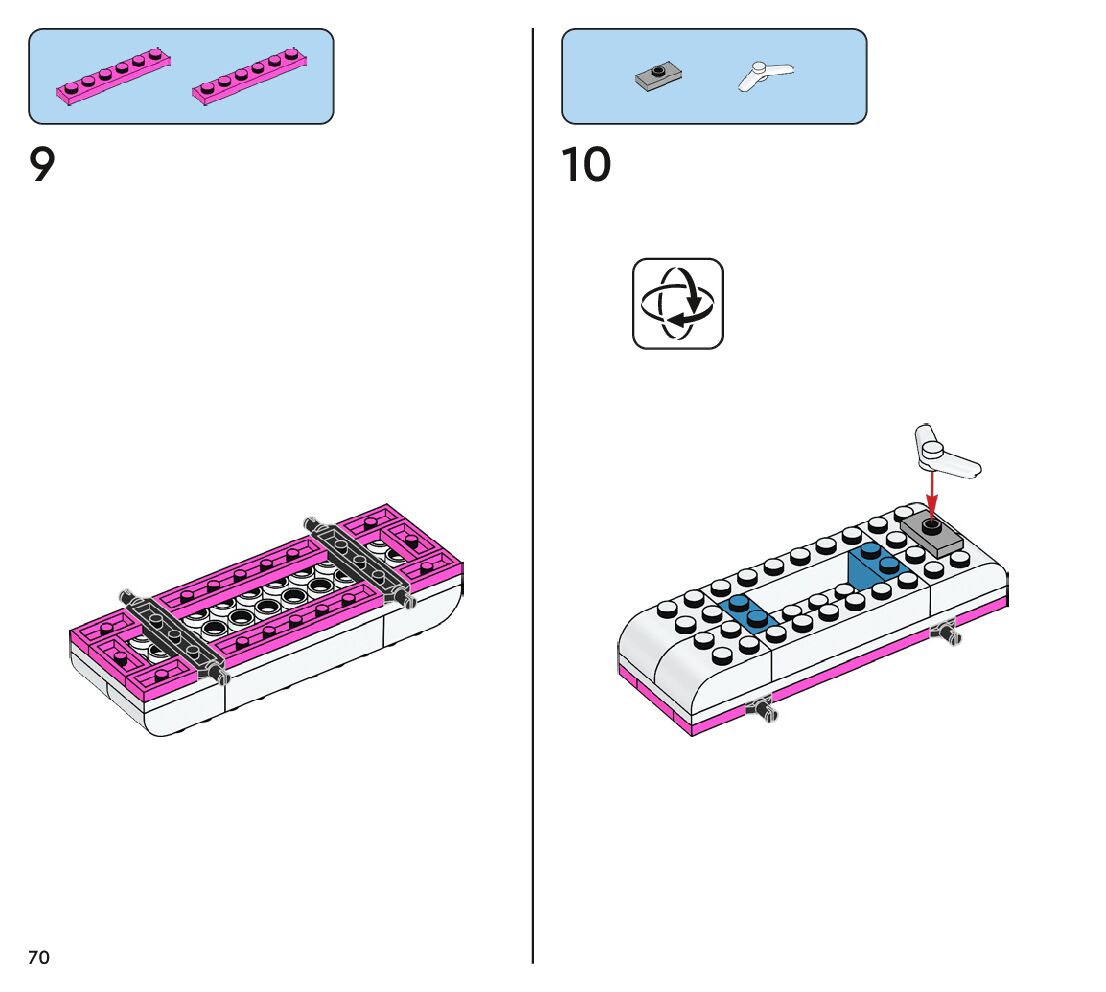 9

10

70