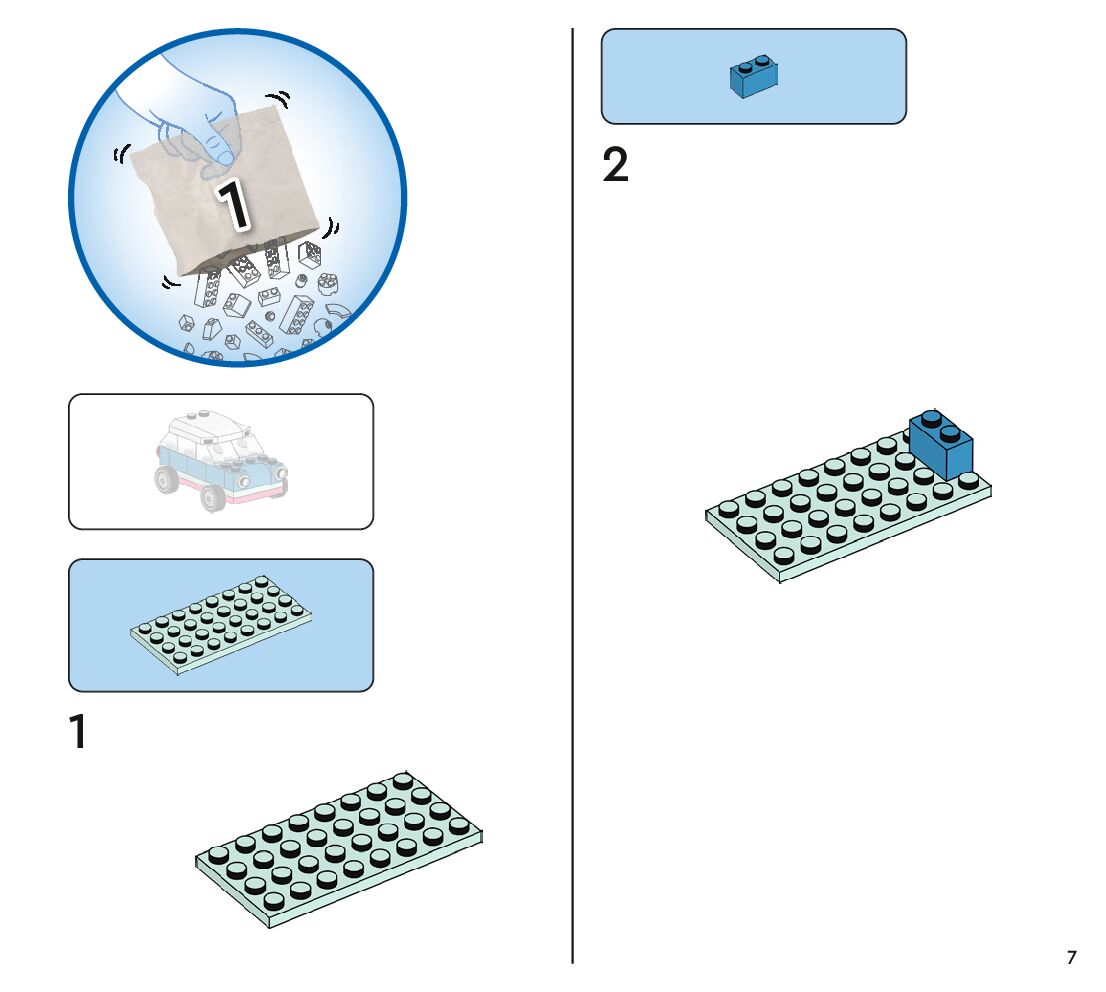 1

1

2

7