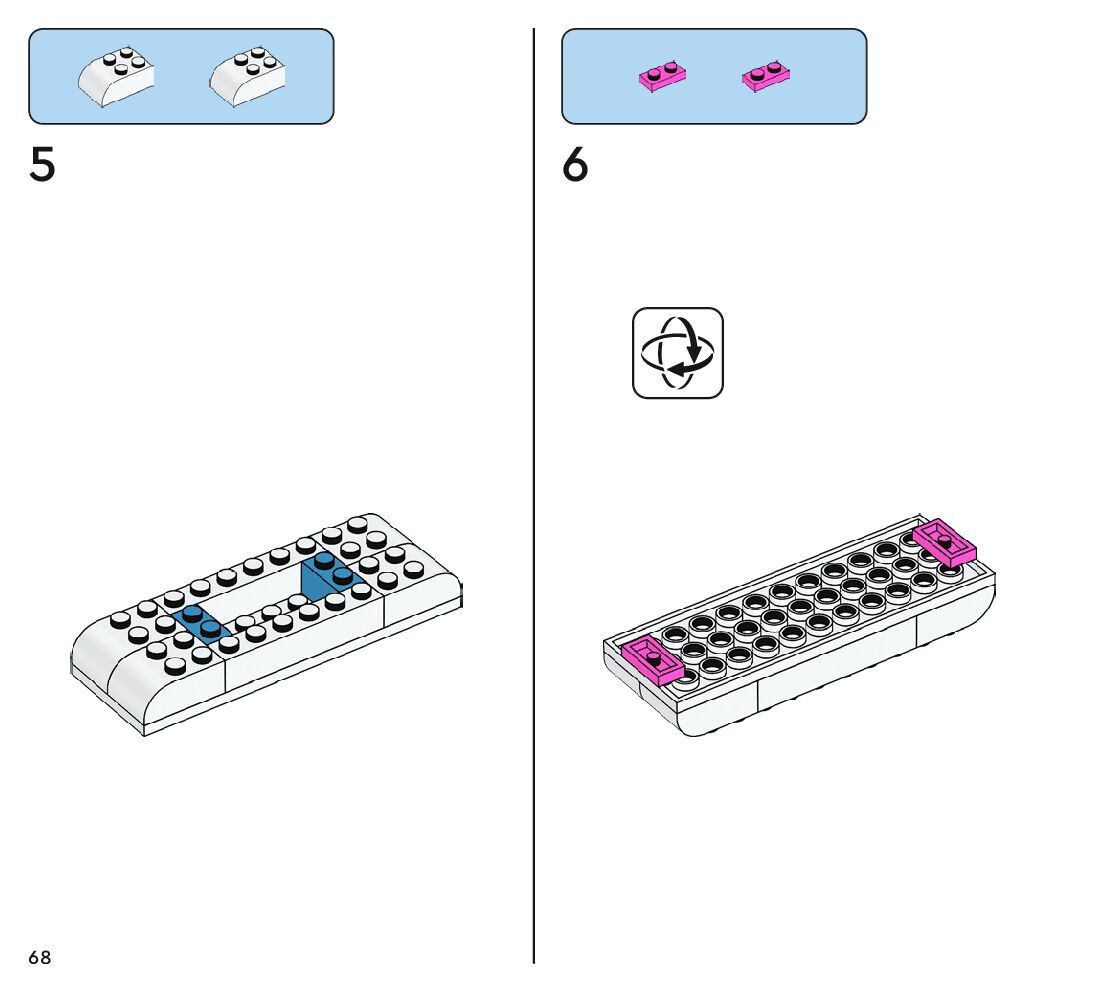 5

6

68