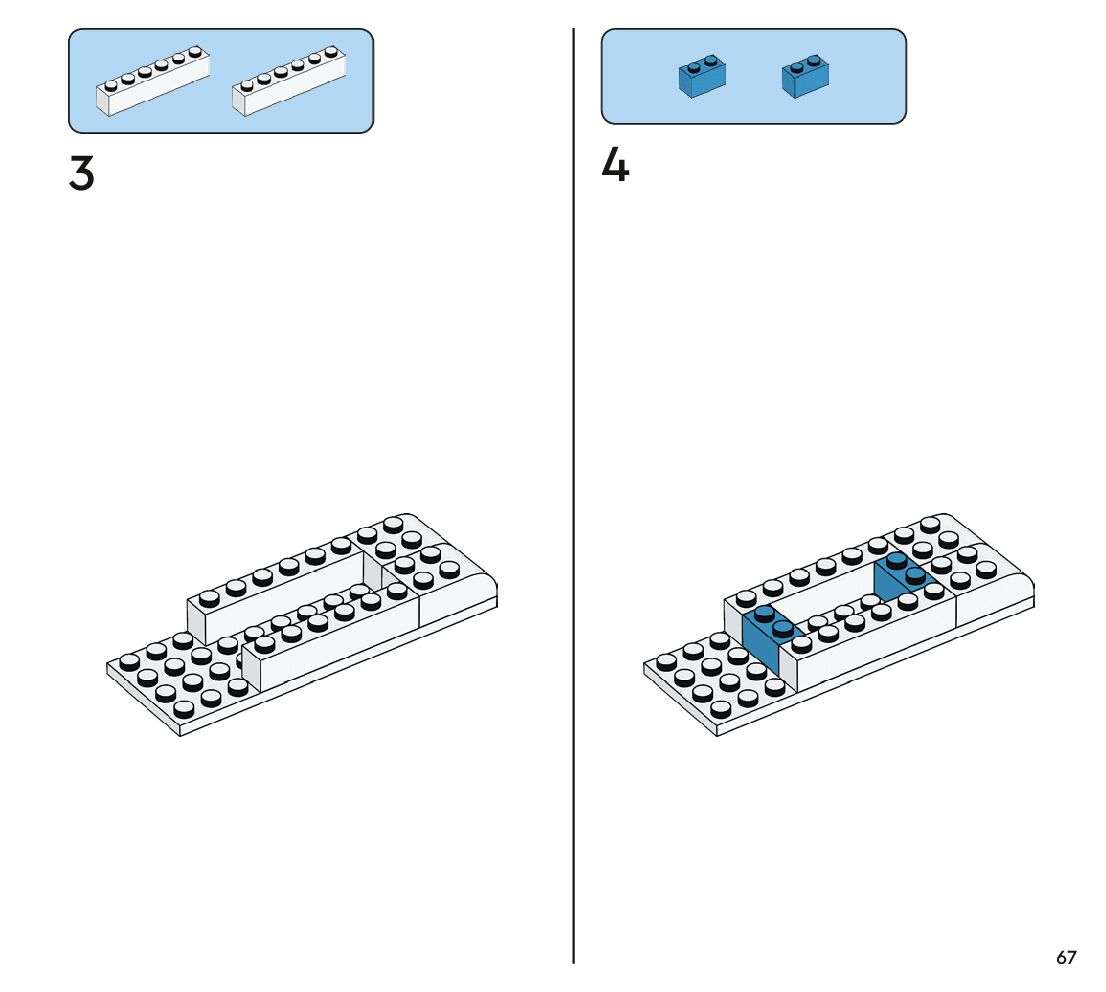 3

4

67