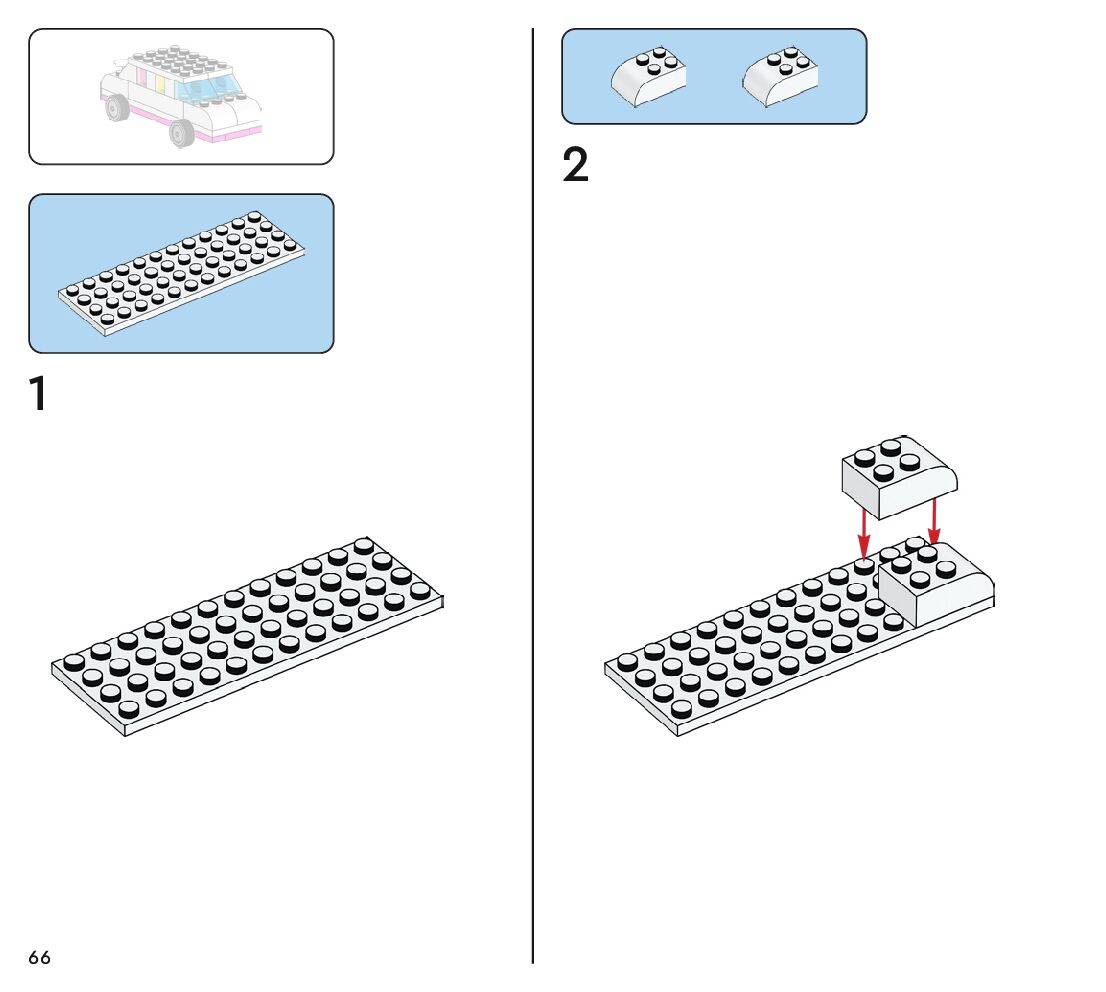 1

66

2