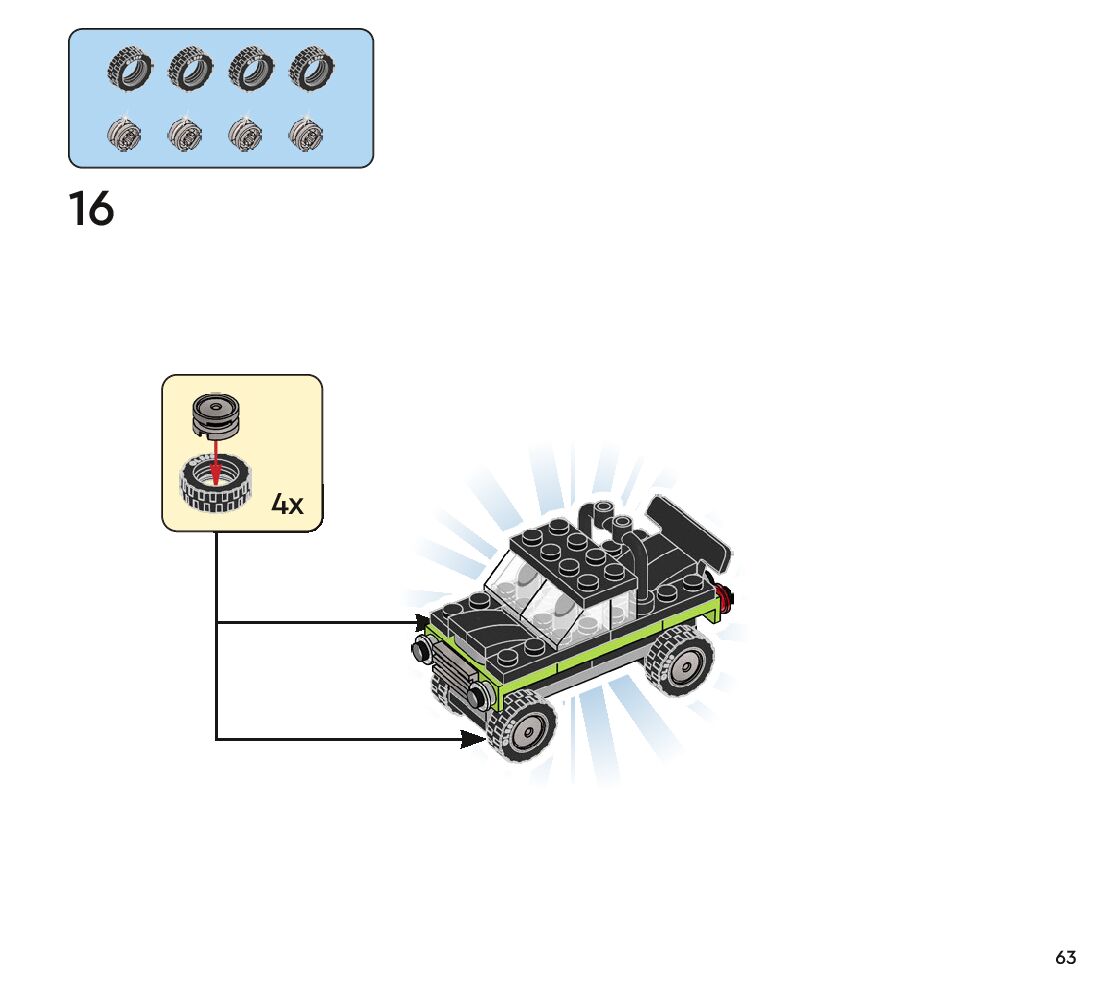 16

4x

63