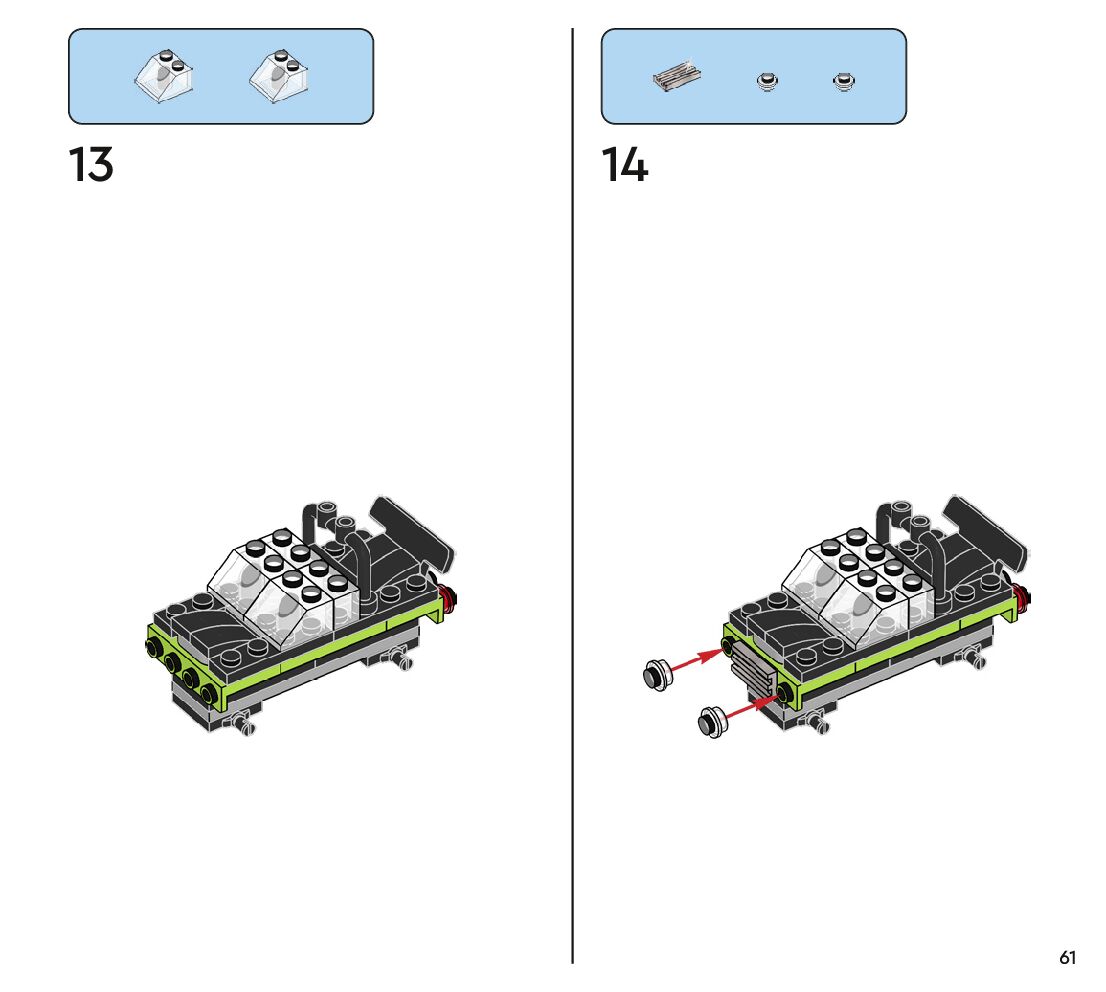 13

14

61