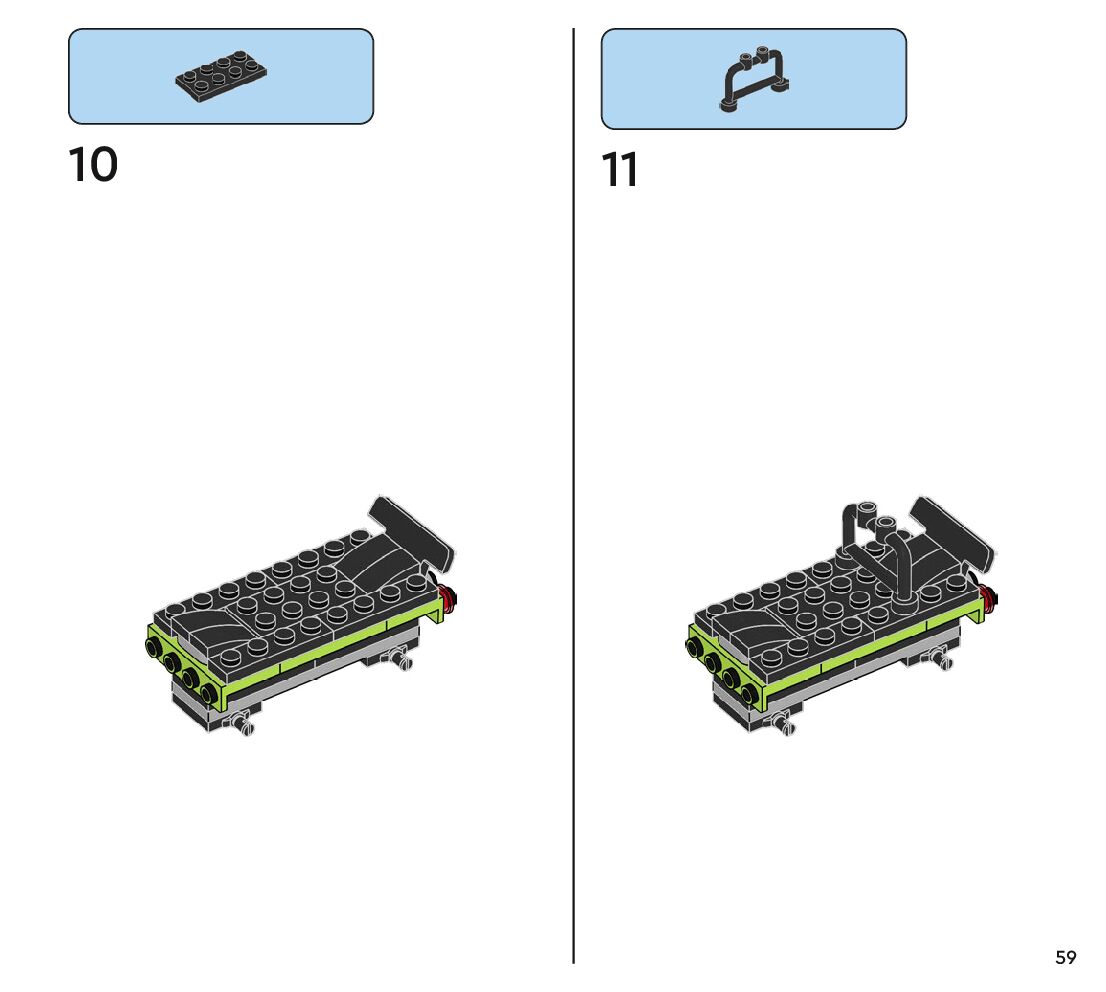 10

11

59