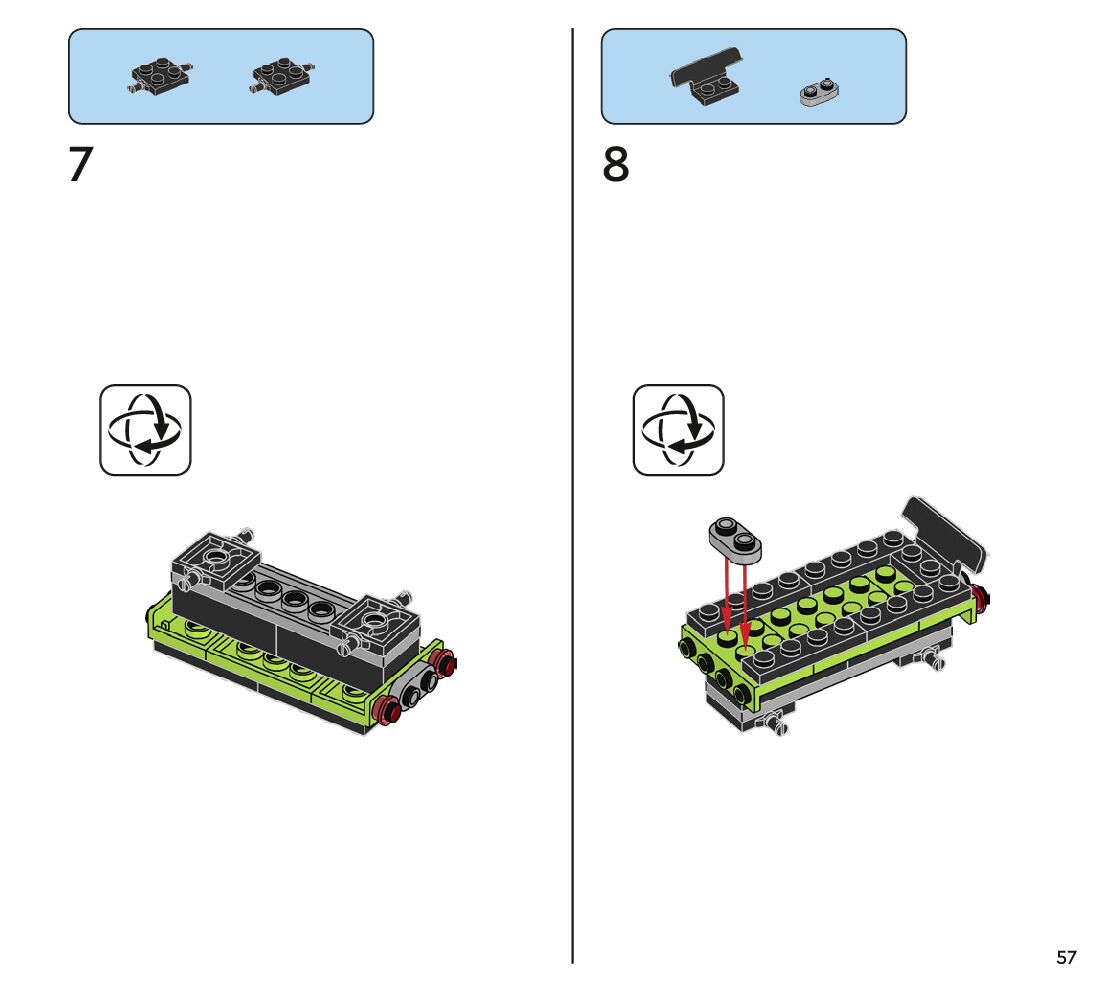 7

8

57