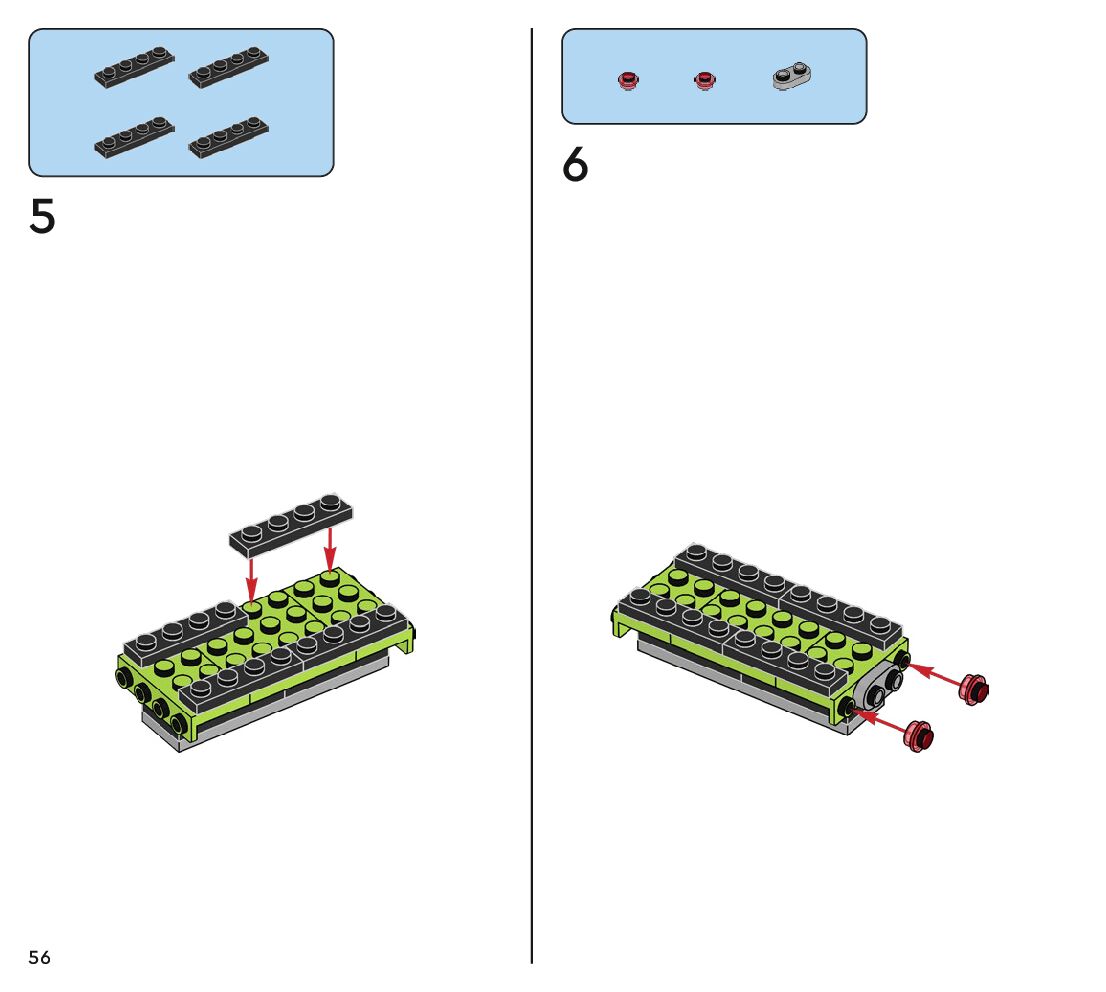 5

6

56