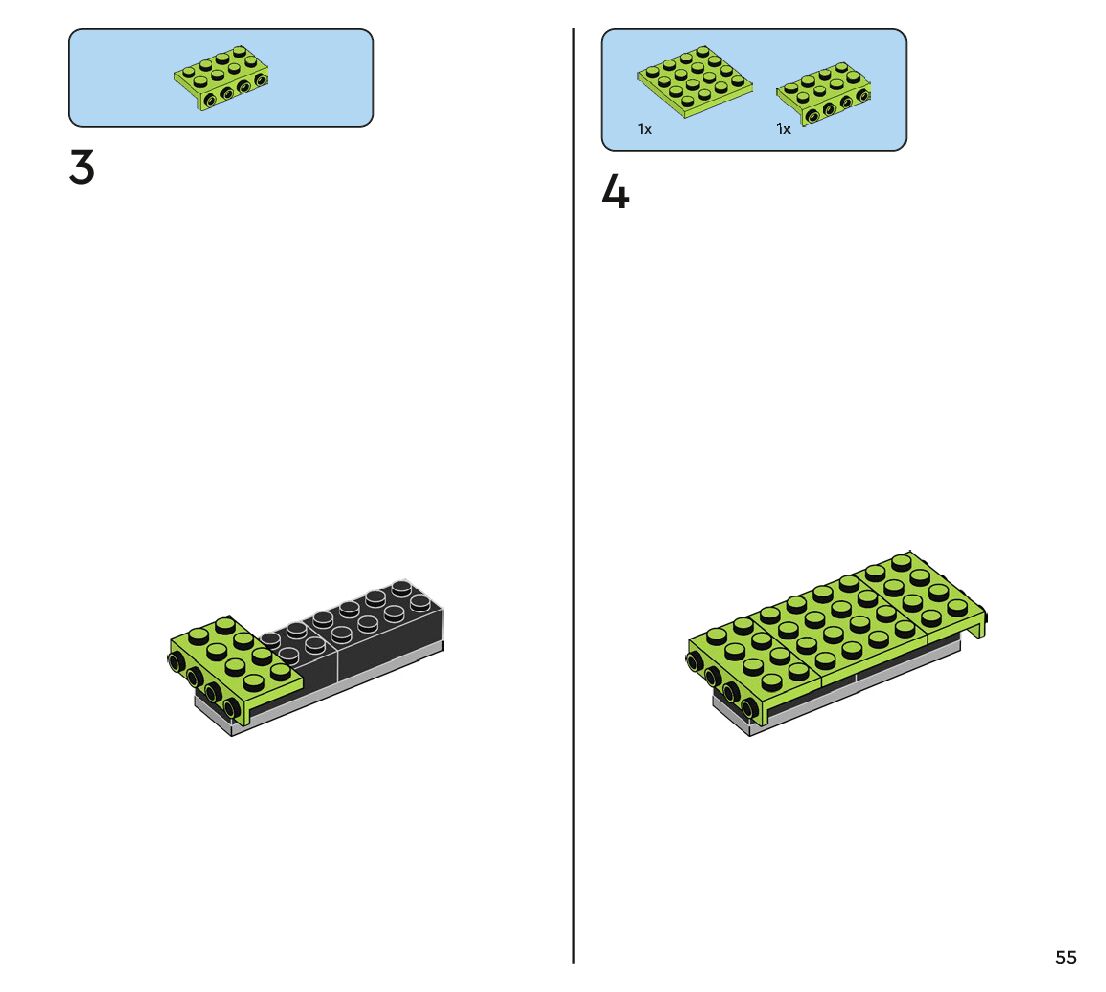 3

1x

1x

4

55