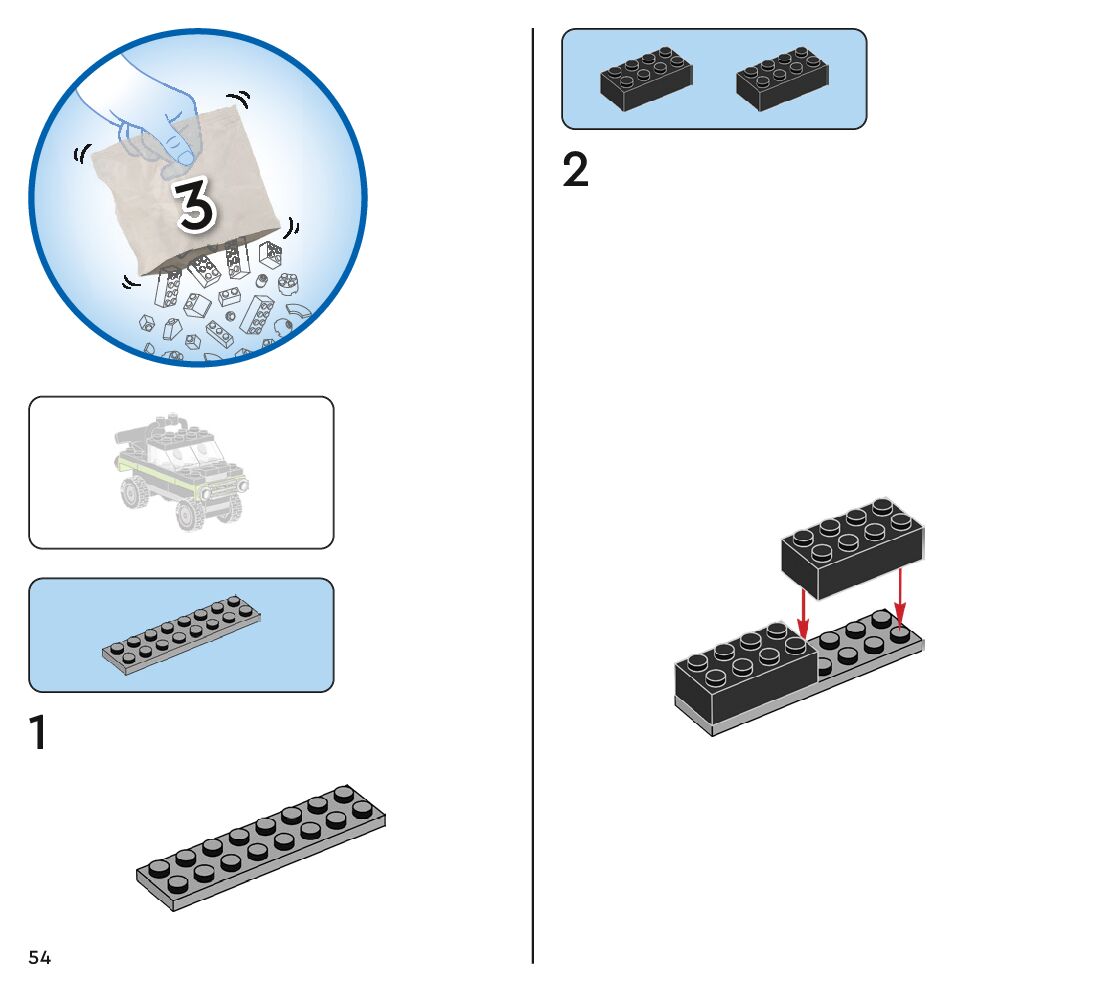 3

1

54

2