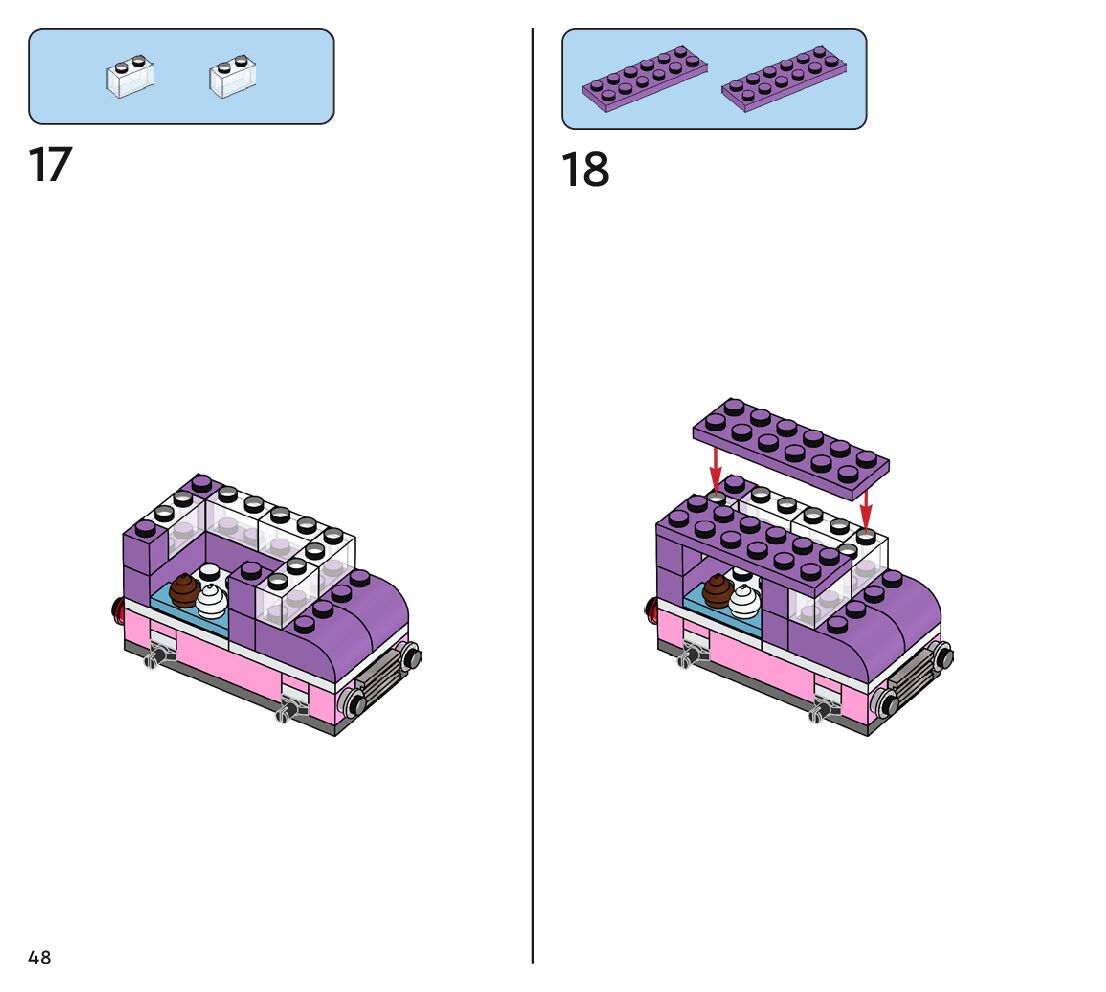 17

18

48