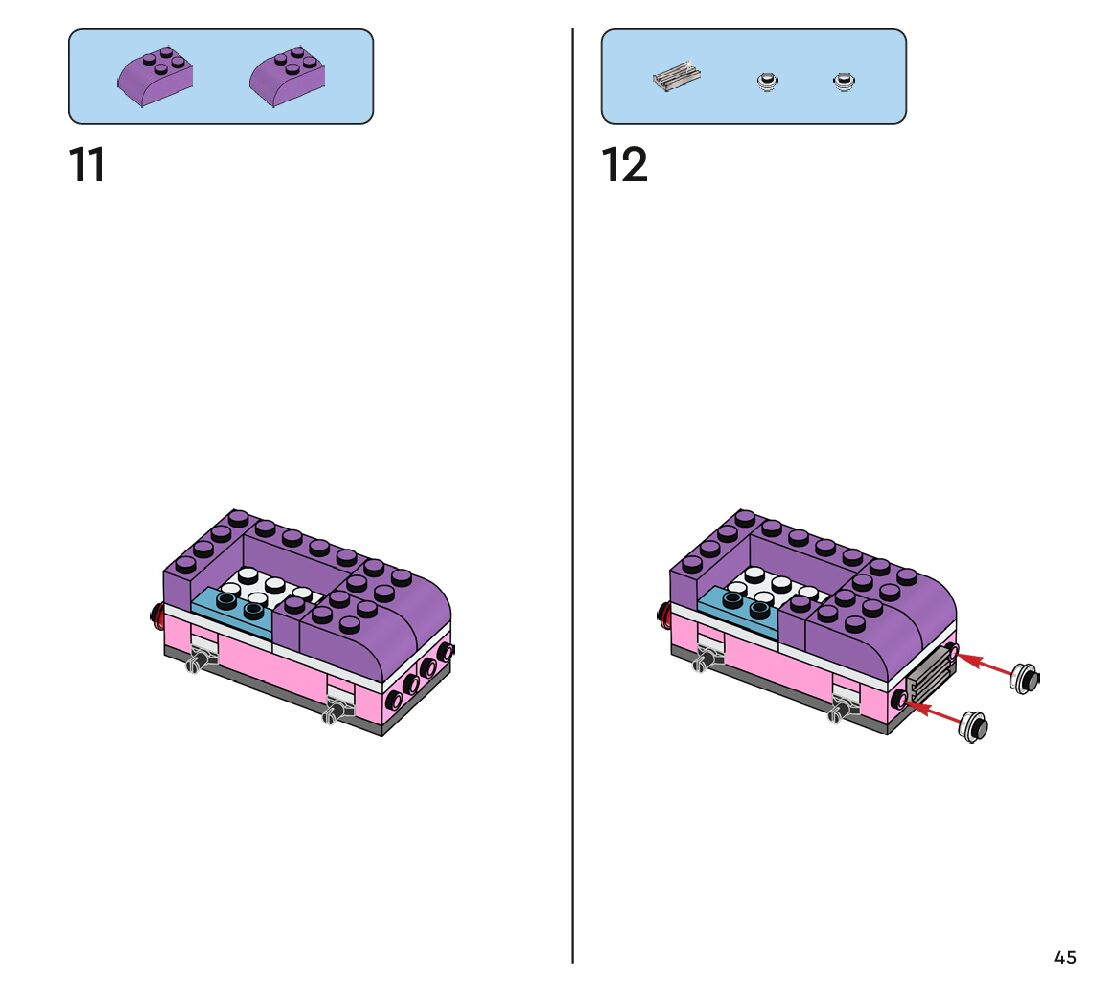 11

12

45