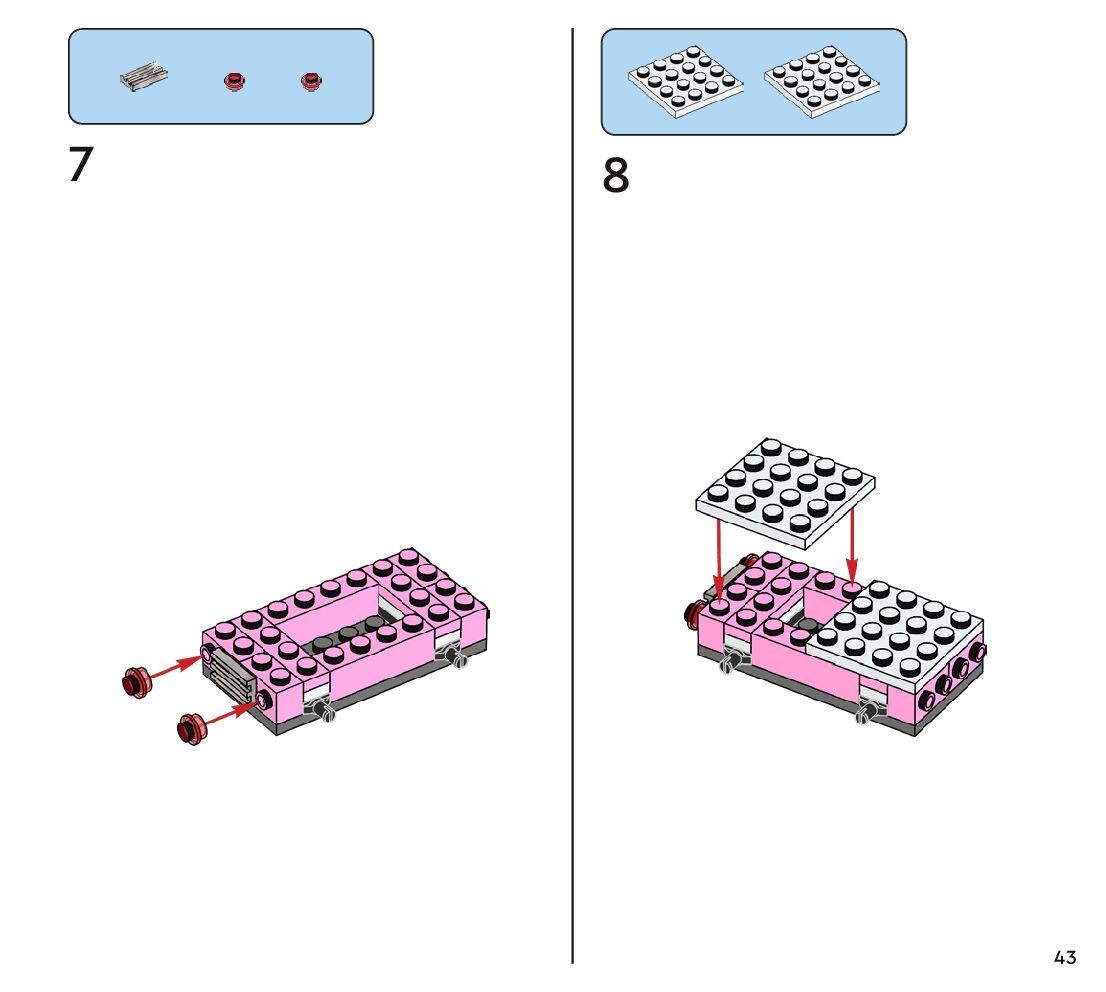 7

8

43