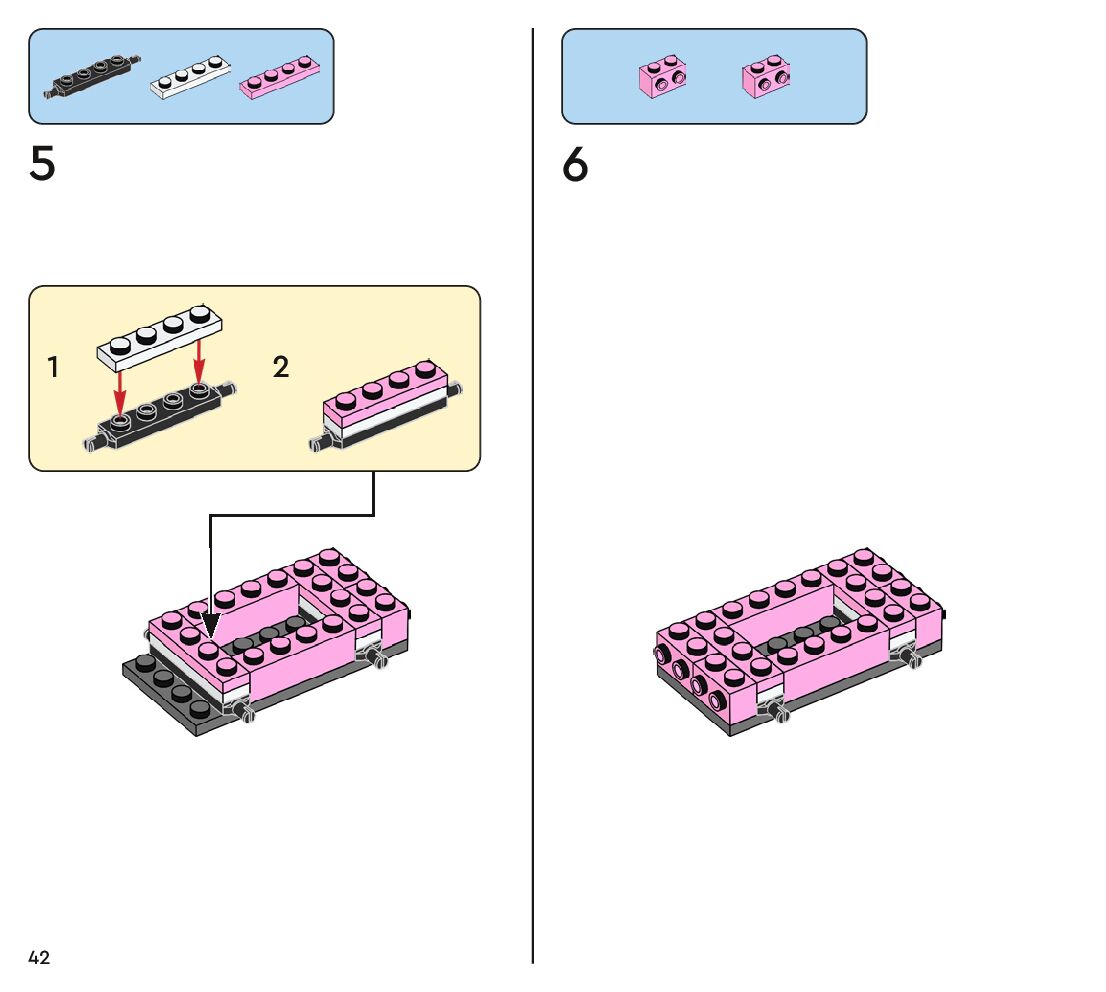 5

1

2

6

42