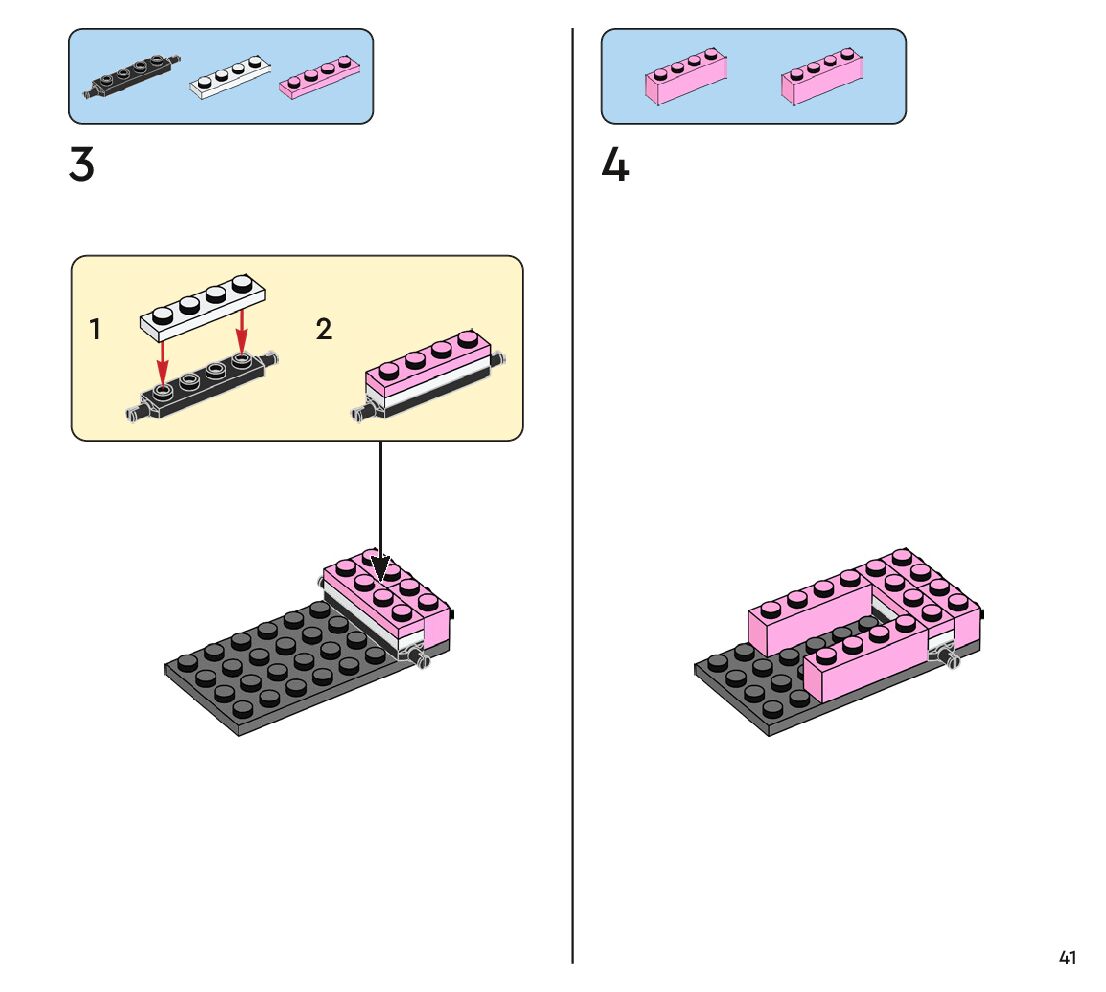 3

1

2

4

41