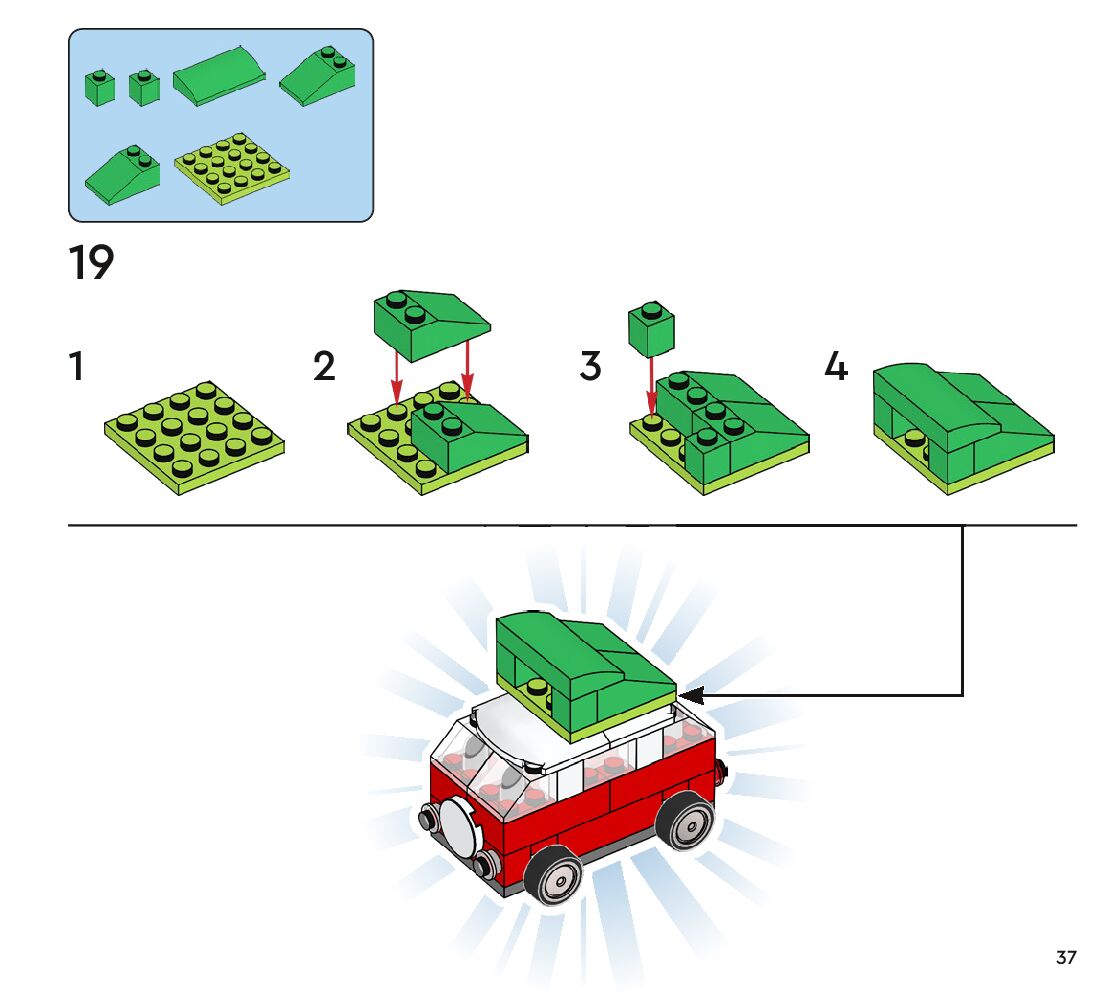 19

1

2

3

4

37