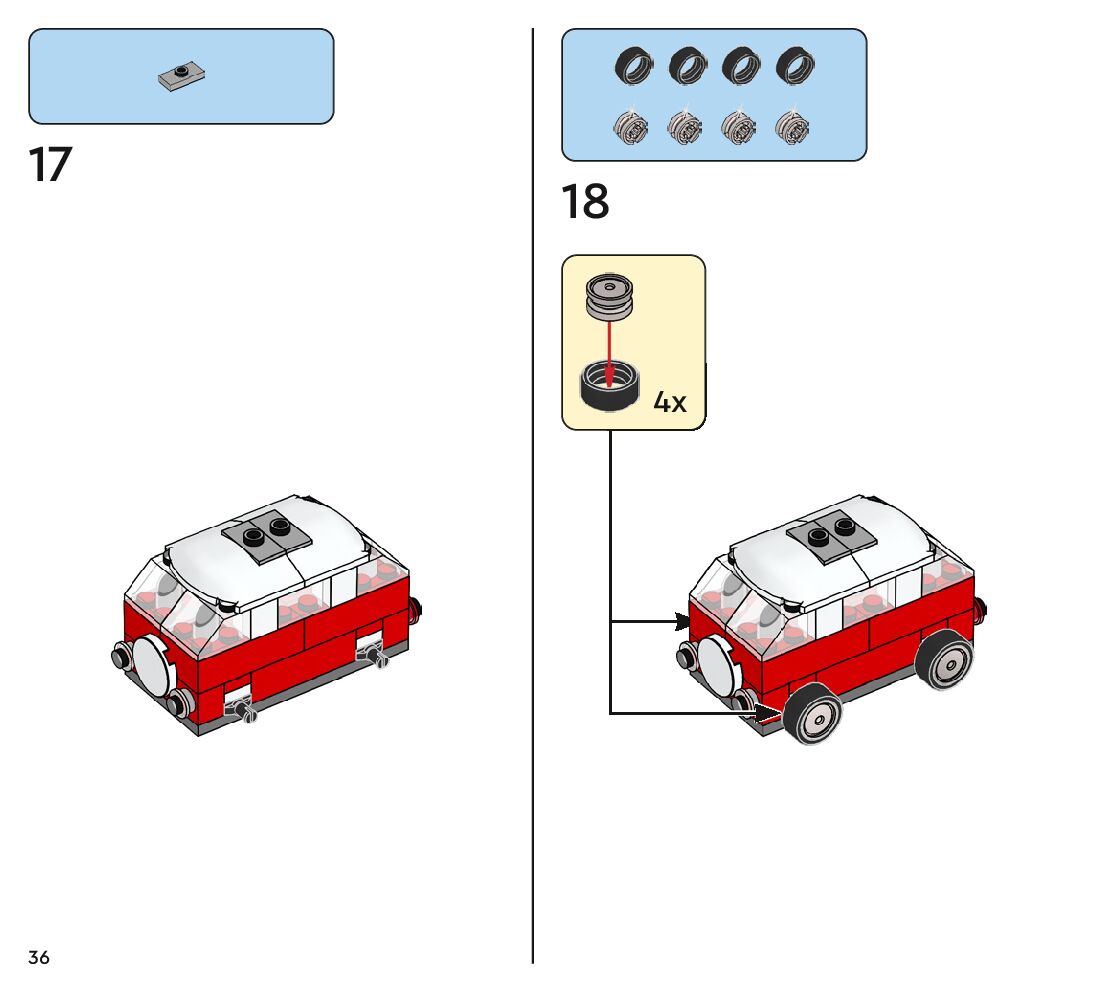 17

18

4x

36