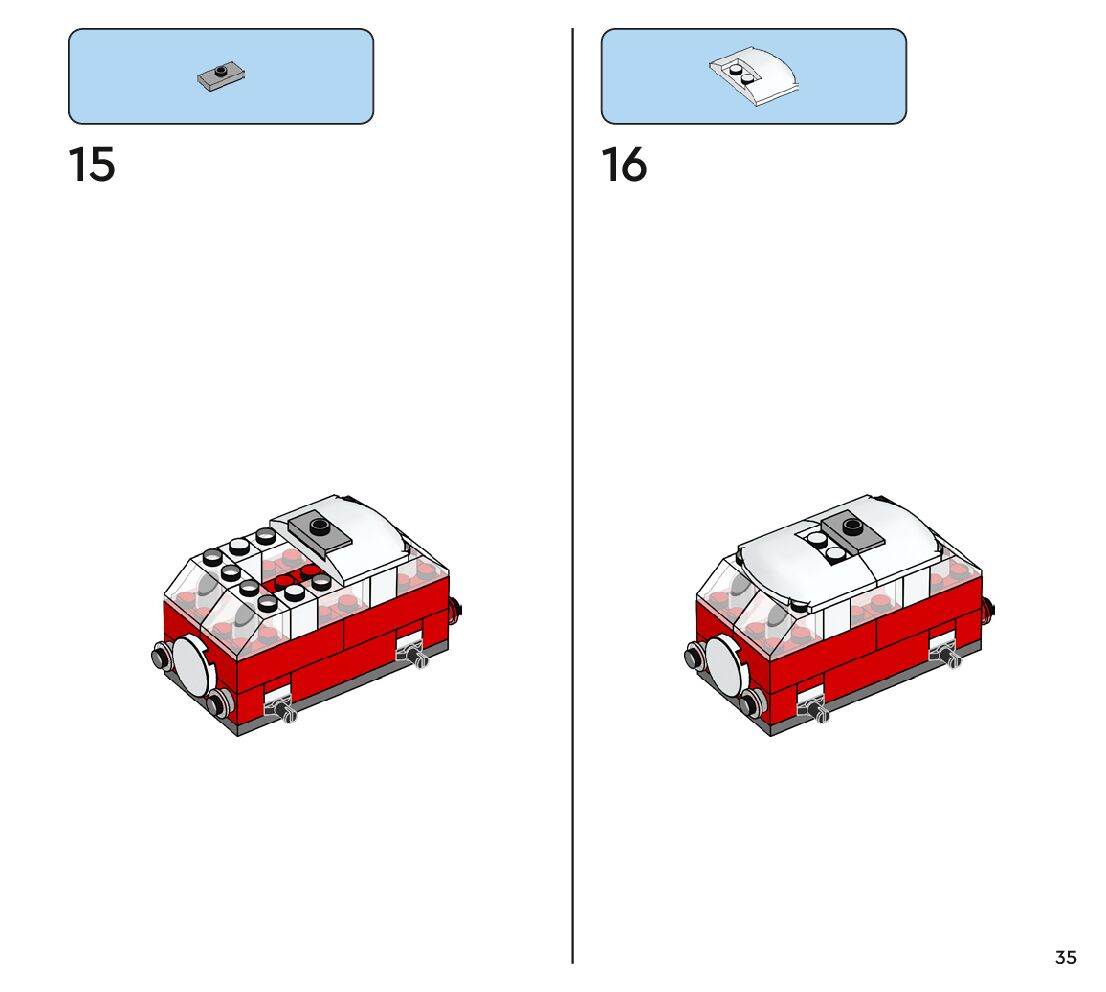 15

16

35