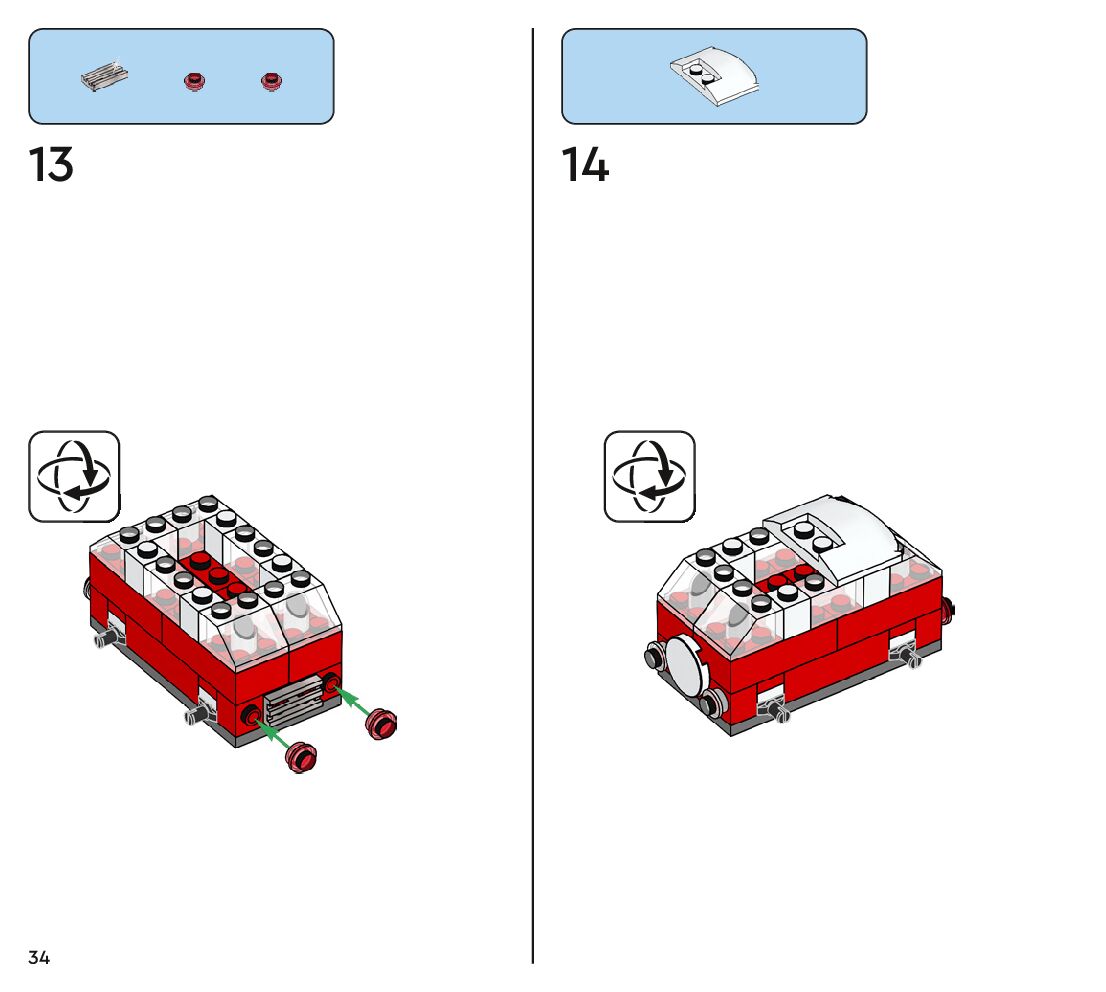 13

14

34