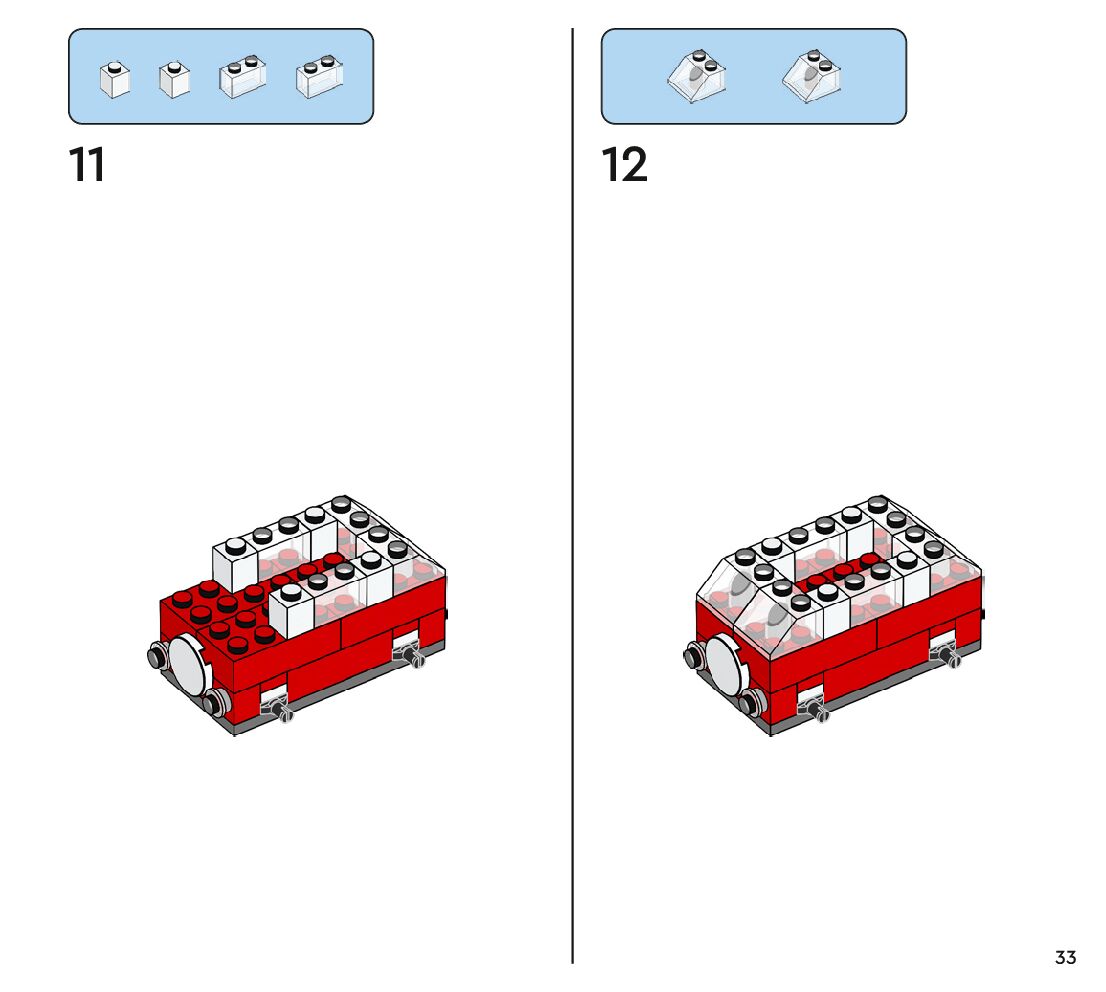 11

12

33