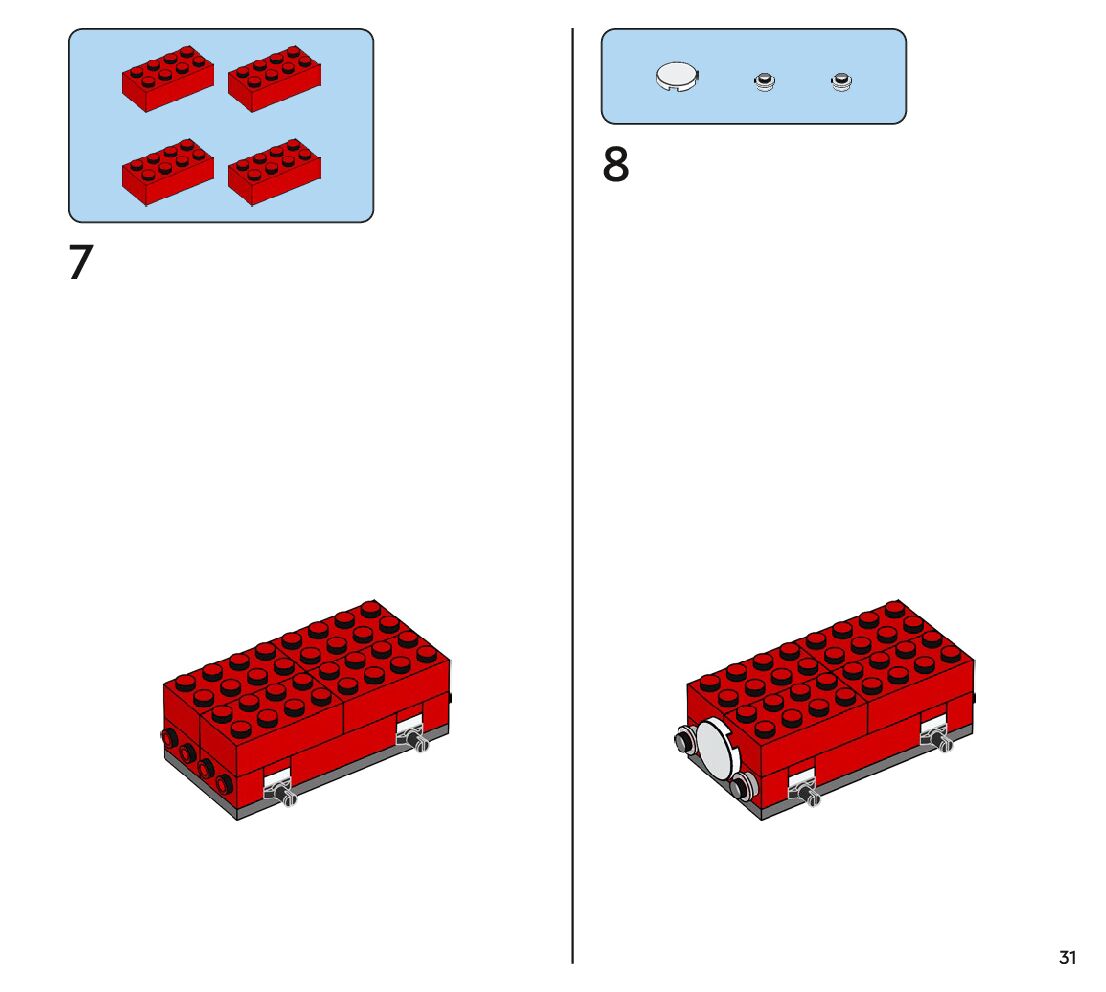 7

8

31