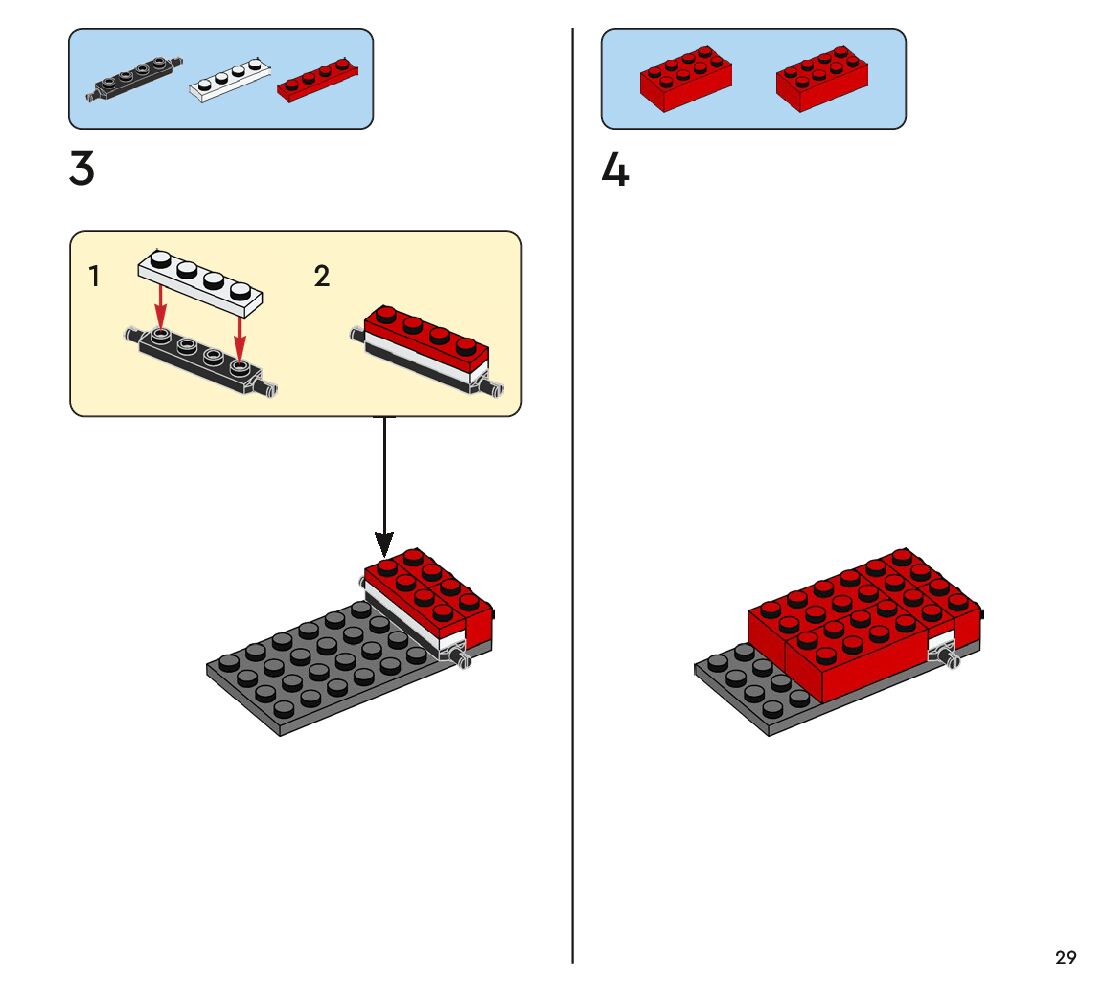 3

1

2

4

29