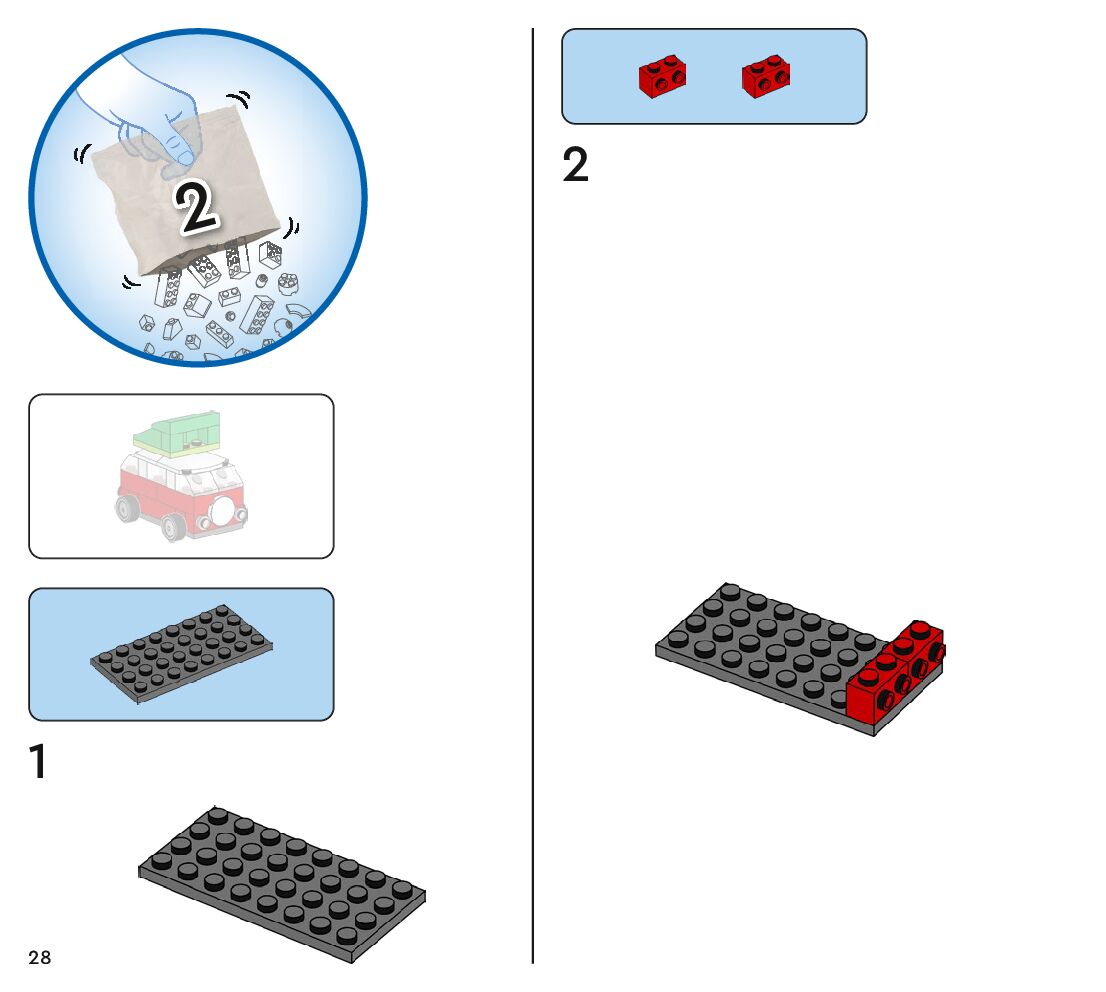 2

1

28

2