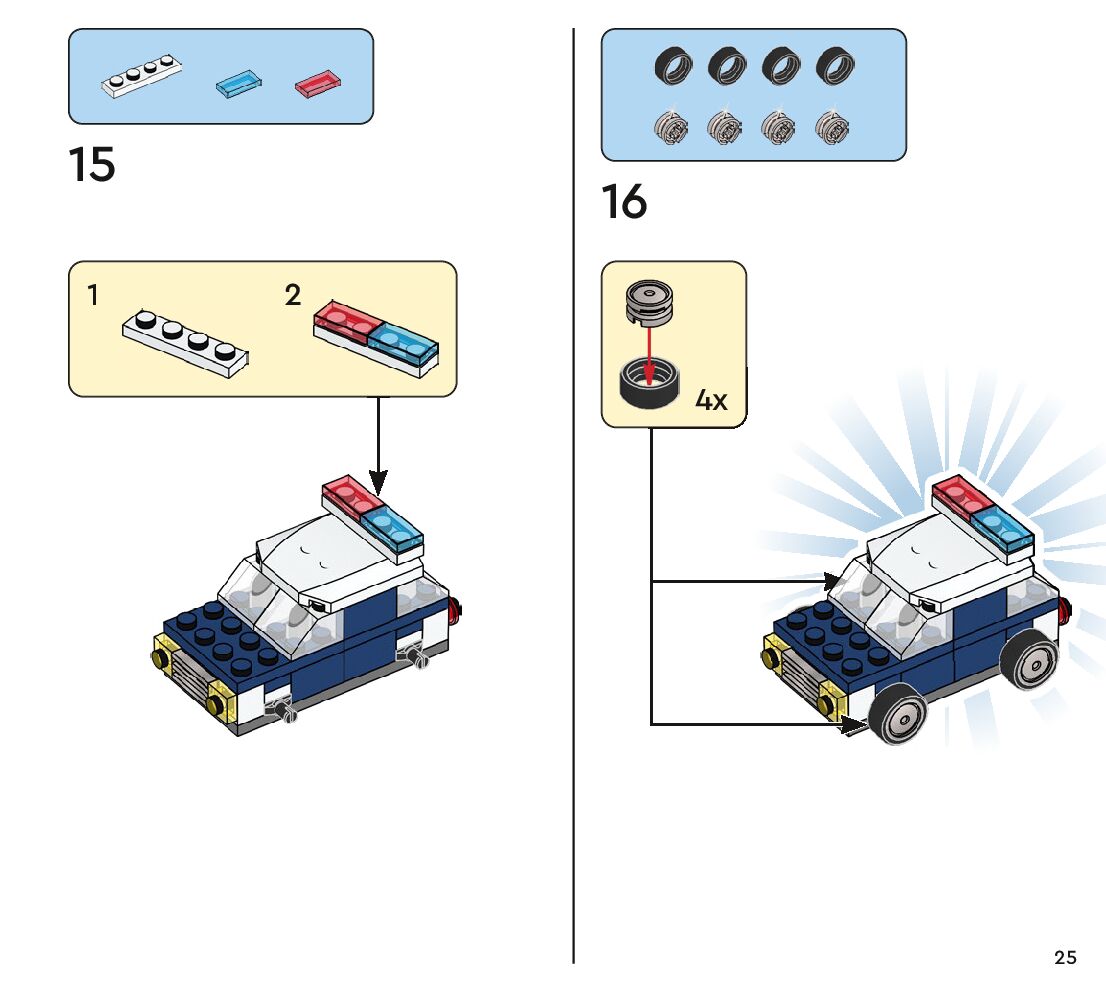 15

1

2

16

4x

25