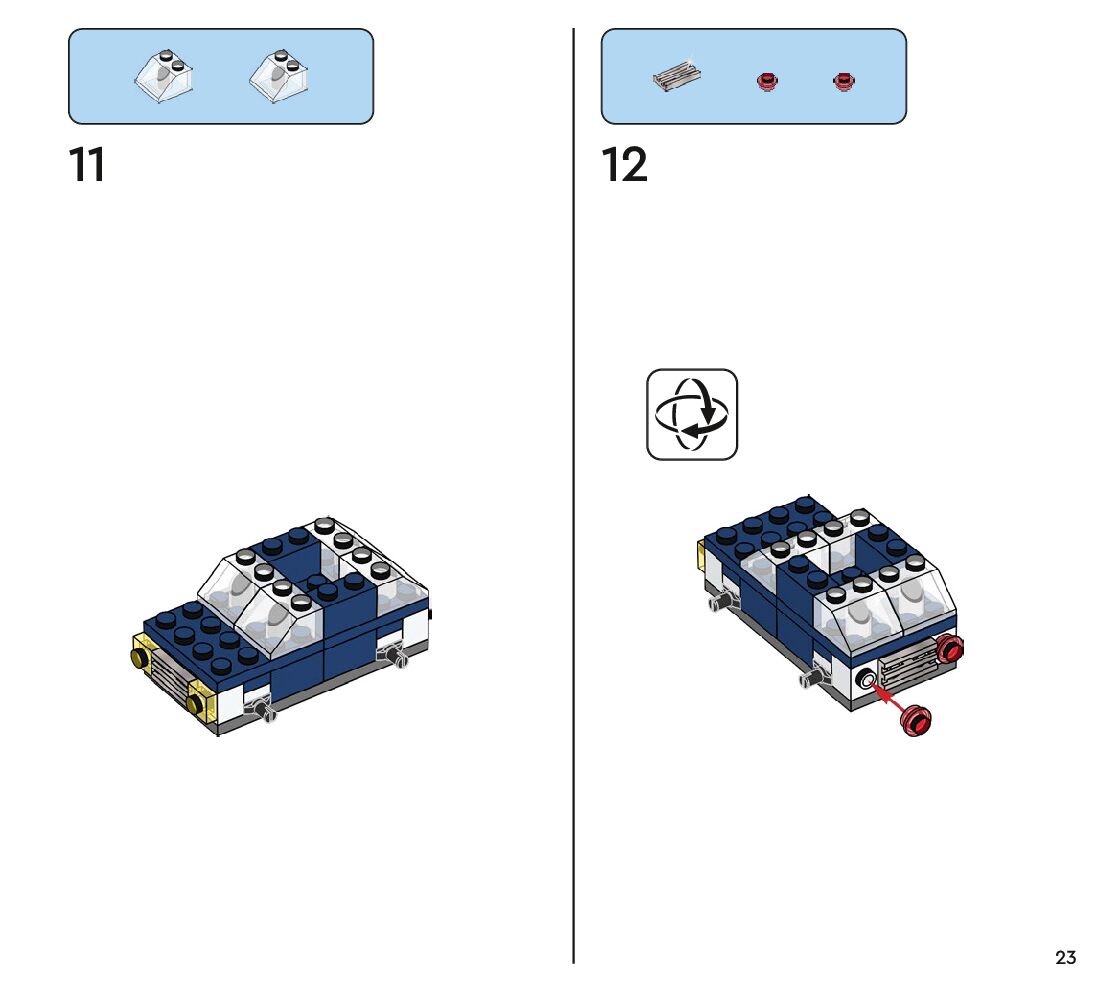 11

12

23