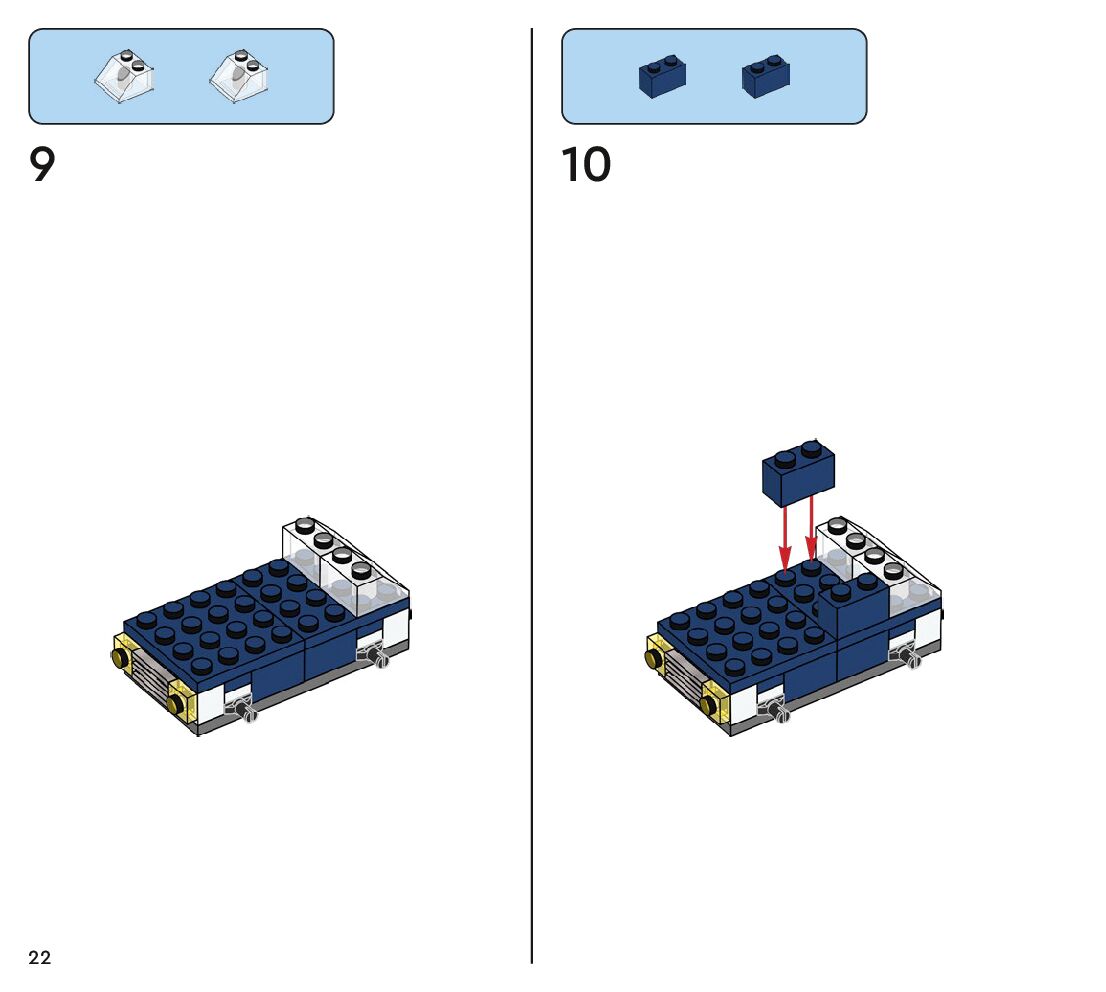 9

10

22