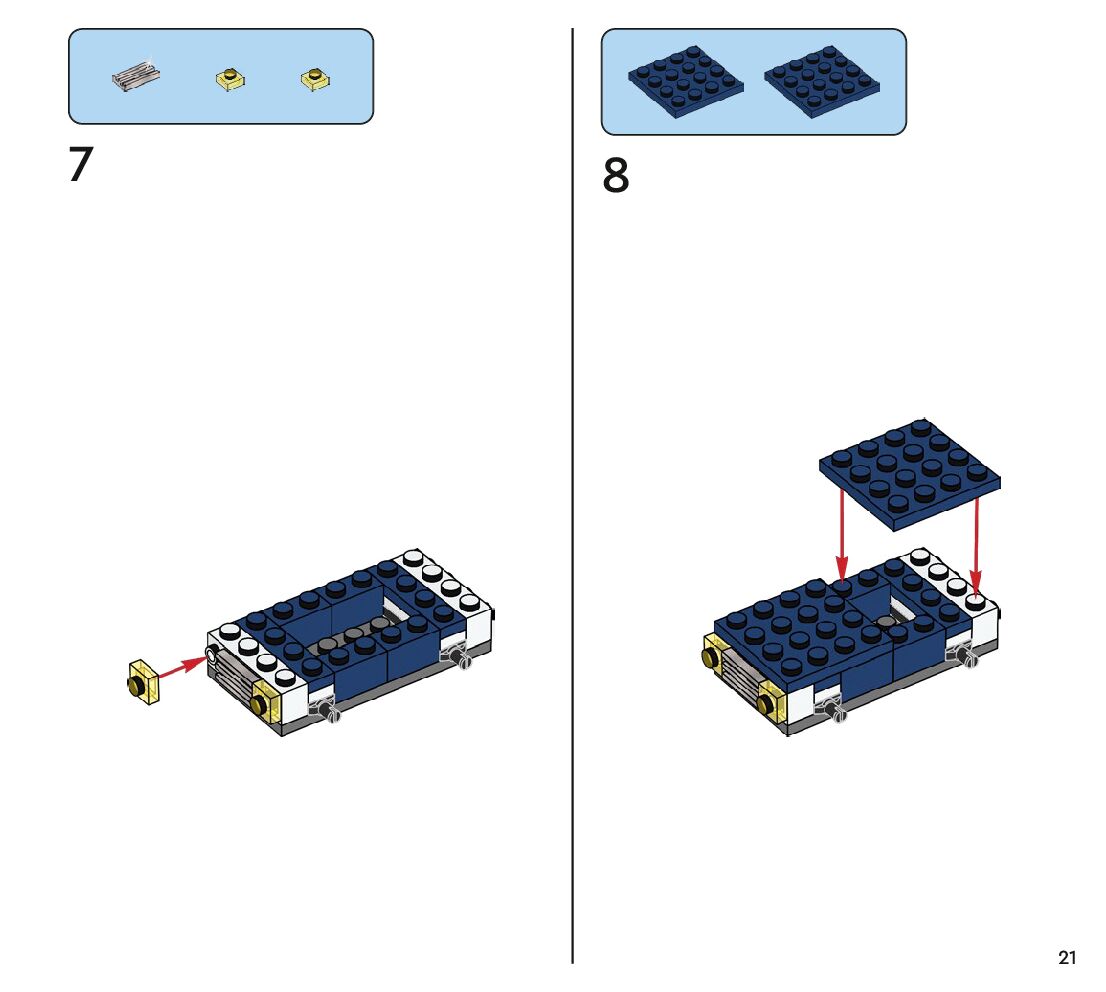 7

8

21