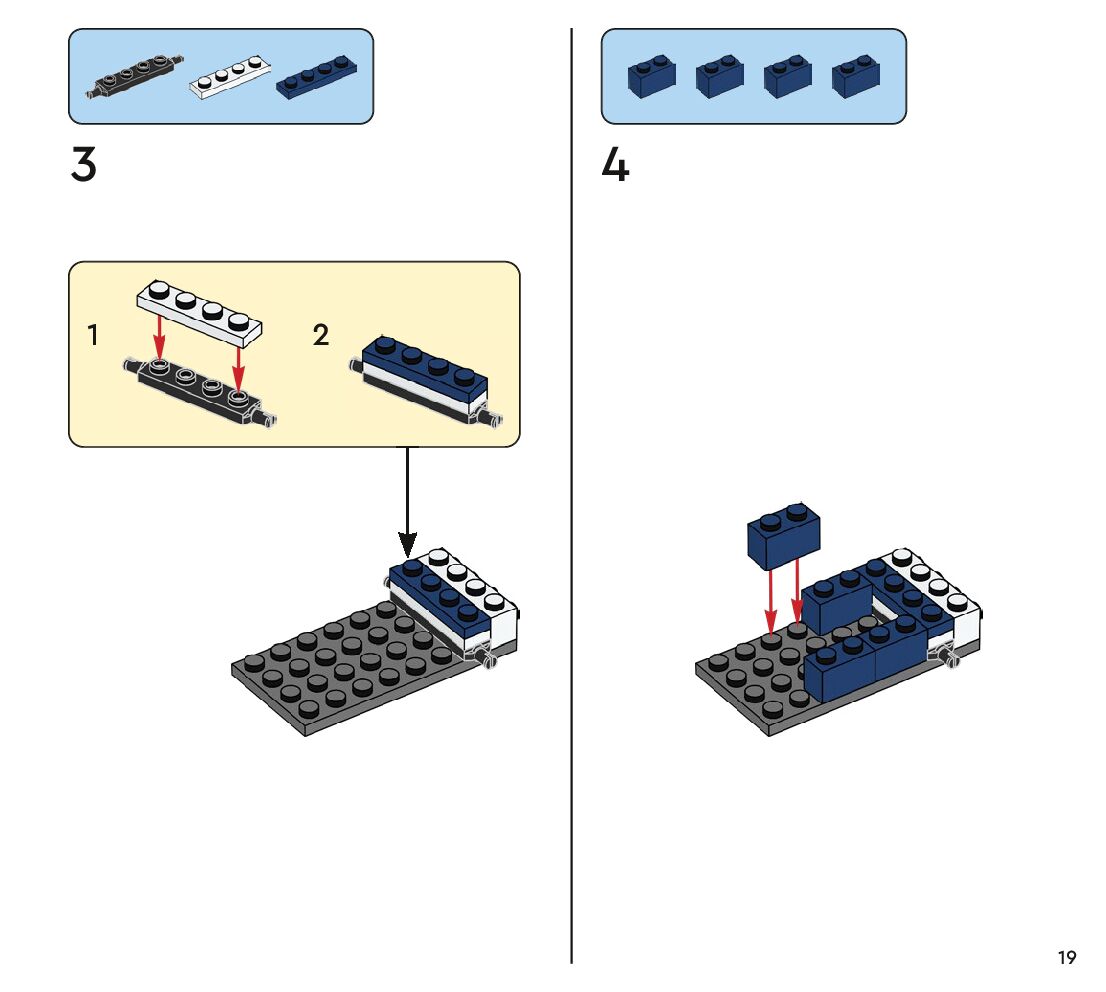 3

1

2

4

19